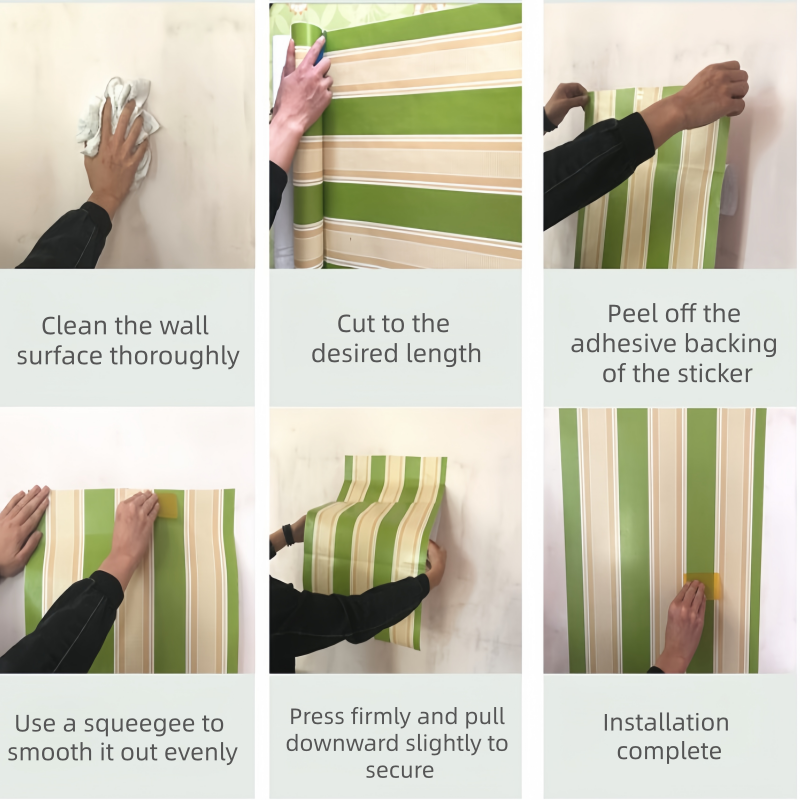 Clean the wall surface thoroughly

Cut to the desired length

Peel off the adhesive backing of the sticker

Use a squeegee to smooth it out evenly

Press firmly and pull downward slightly to secure

Installation complete