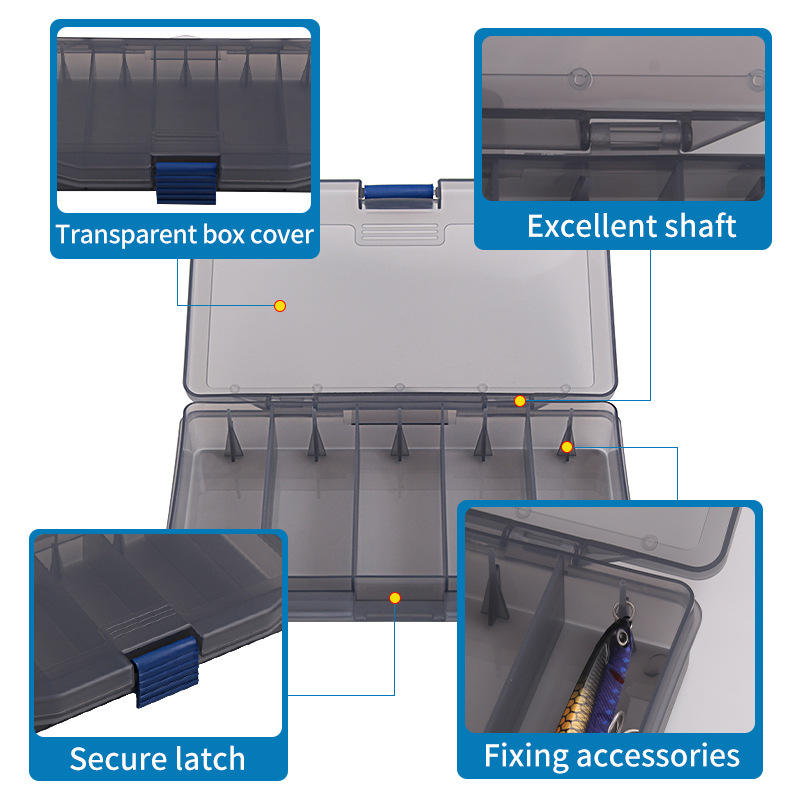 Transparent box cover

Excellent shaft

Secure latch

Fixing accessories