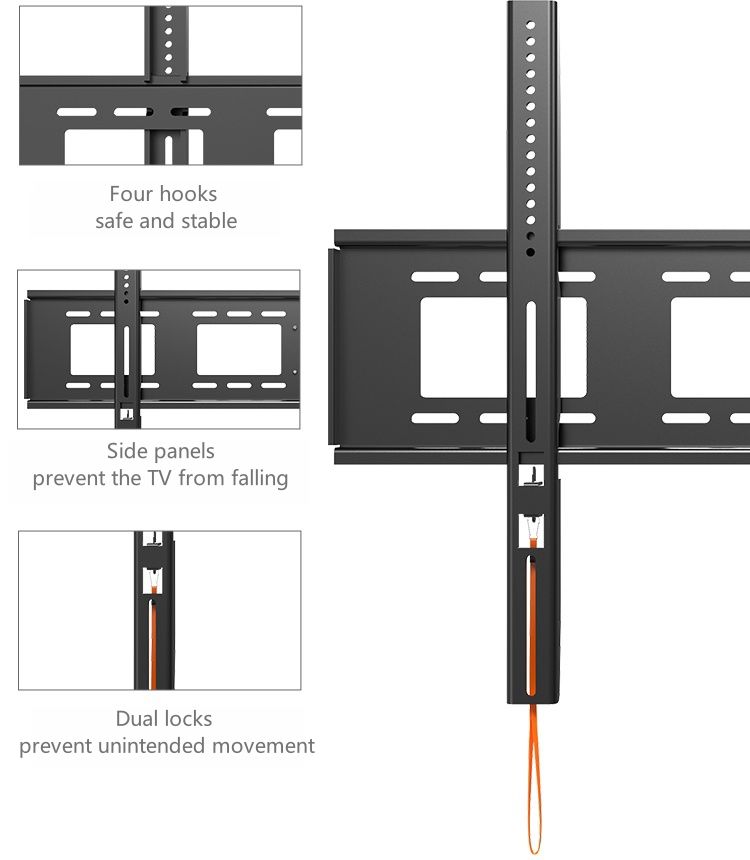 Four hooks
safe and stable

Side panels
prevent the TV from falling

Dual locks
prevent unintended movement