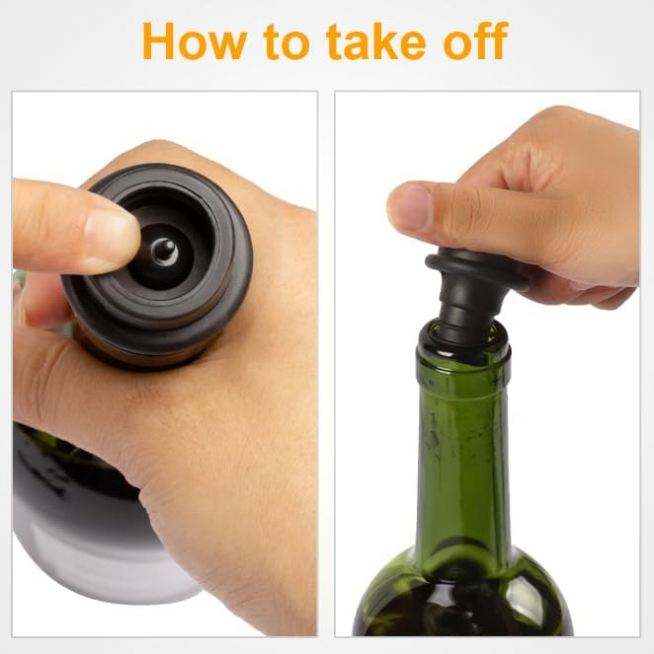 How to take off