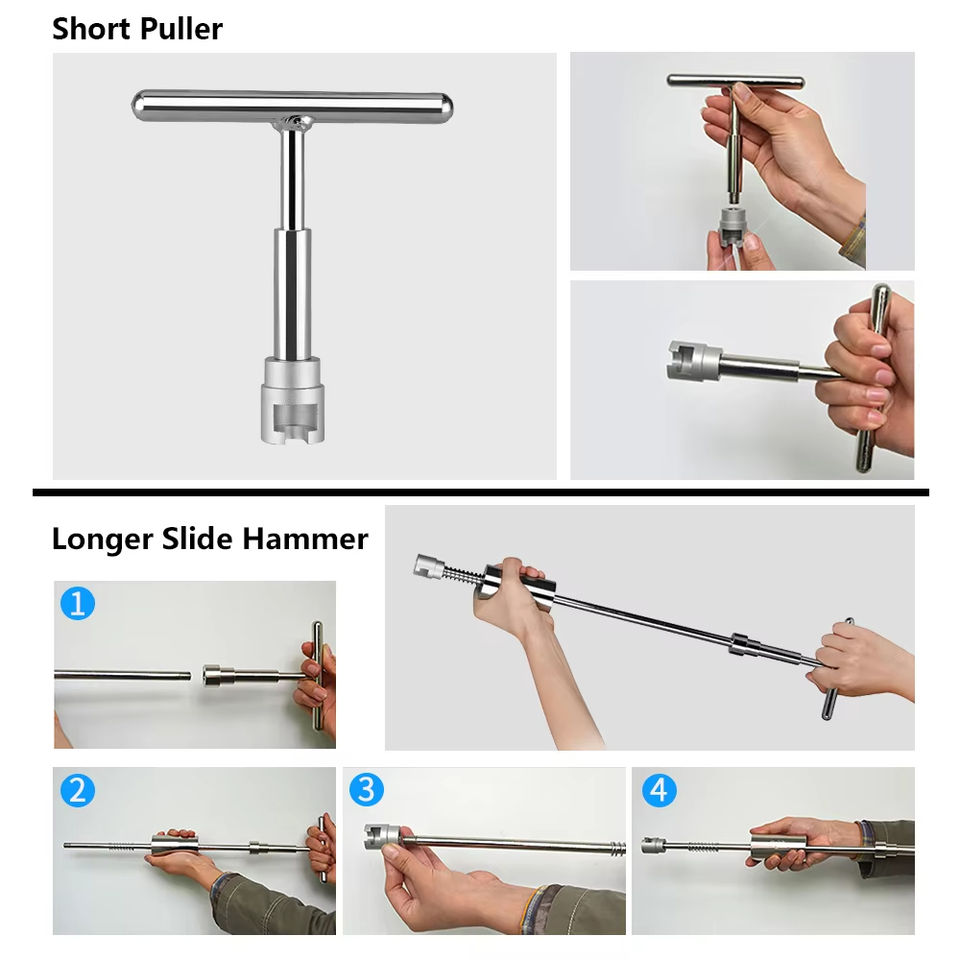 Short Puller

Longer Slide Hammer

1

2

3

4