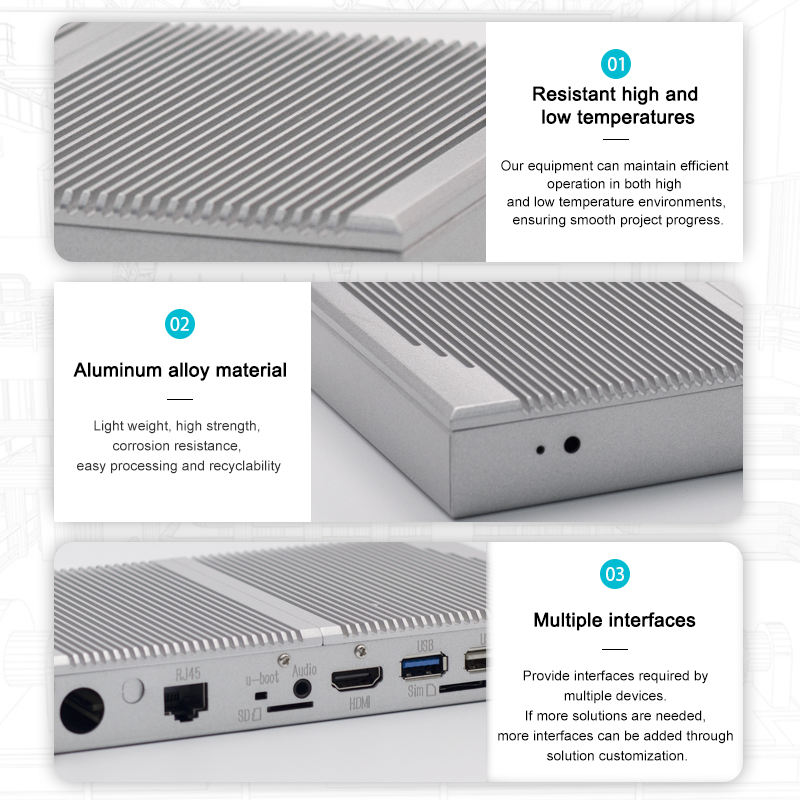 01

Resistant high and low temperatures

Our equipment can maintain efficient operation in both high and low temperature environments, ensuring smooth project progress.

02

Aluminum alloy material

Light weight, high strength, corrosion resistance, easy processing and recyclability

RJ45 u-boot Audio SD HDMI USB Sim

03

Multiple interfaces

Provide interfaces required by multiple devices.
If more solutions are needed, more interfaces can be added through solution customization.