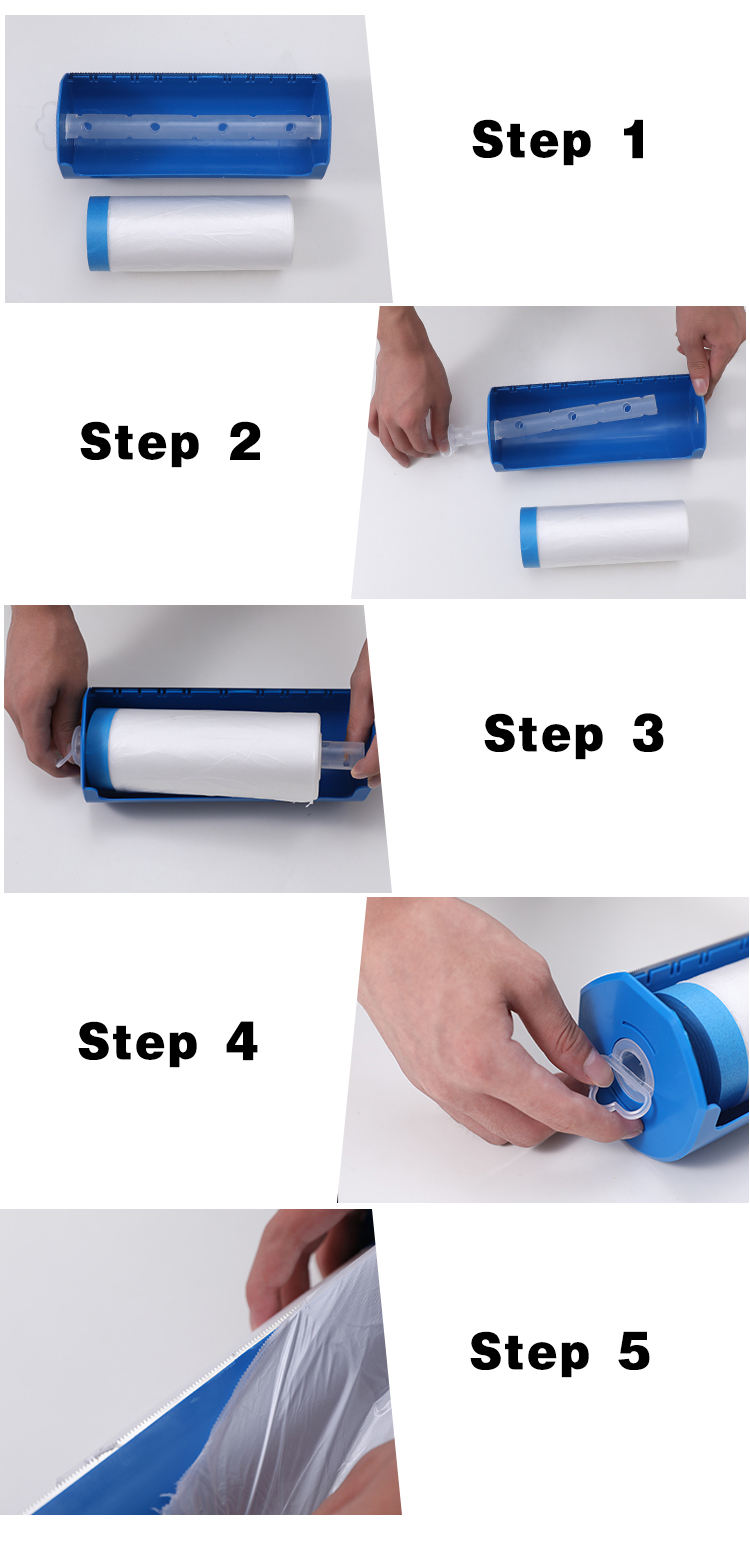 Step 1

Step 2

Step 3

Step 4

Step 5