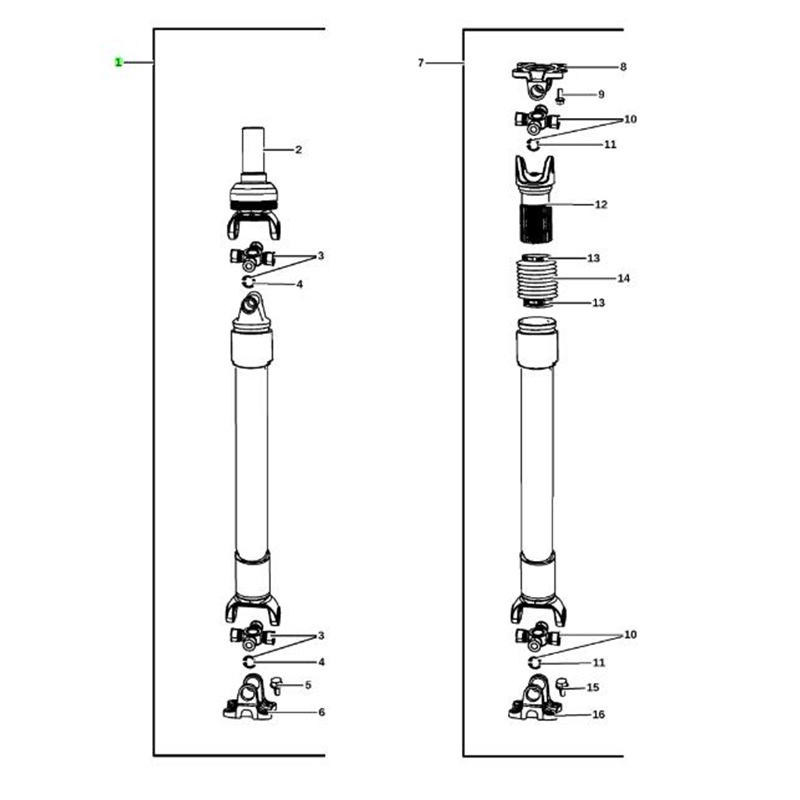 1
2
3
4
3
4
5
6
7
8
9
10
11
12
13
14
13
10
11
15
16