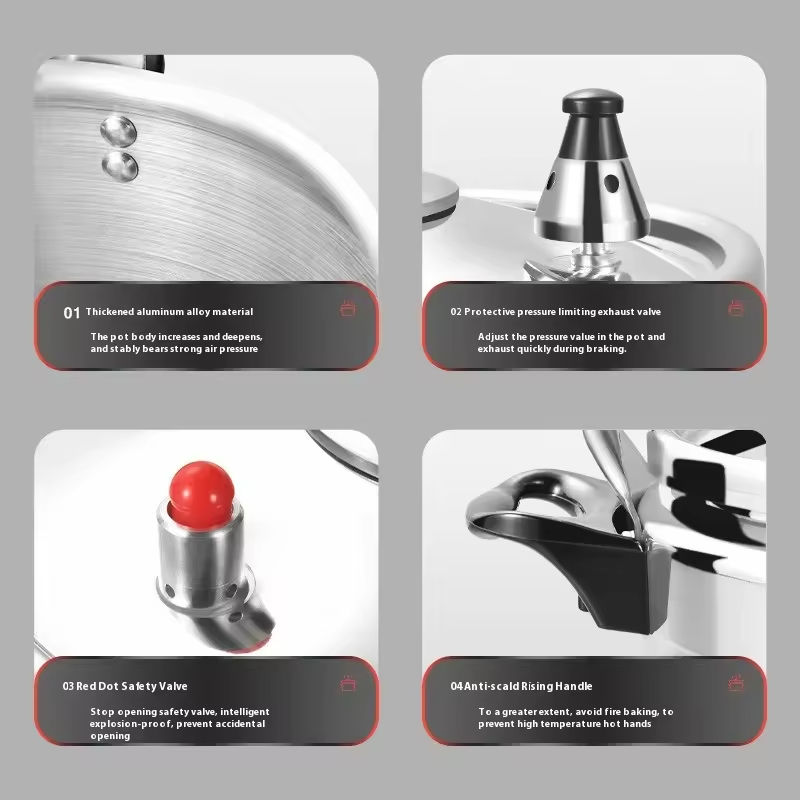 01 Thickened aluminum alloy material

The pot body increases and deepens, and stably bears strong air pressure

02 Protective pressure limiting exhaust valve

Adjust the pressure value in the pot and exhaust quickly during braking.

03 Red Dot Safety Valve

Stop opening safety valve, intelligent explosion-proof, prevent accidental opening

04 Anti-scald Rising Handle

To a greater extent, avoid fire baking, to prevent high temperature hot hands