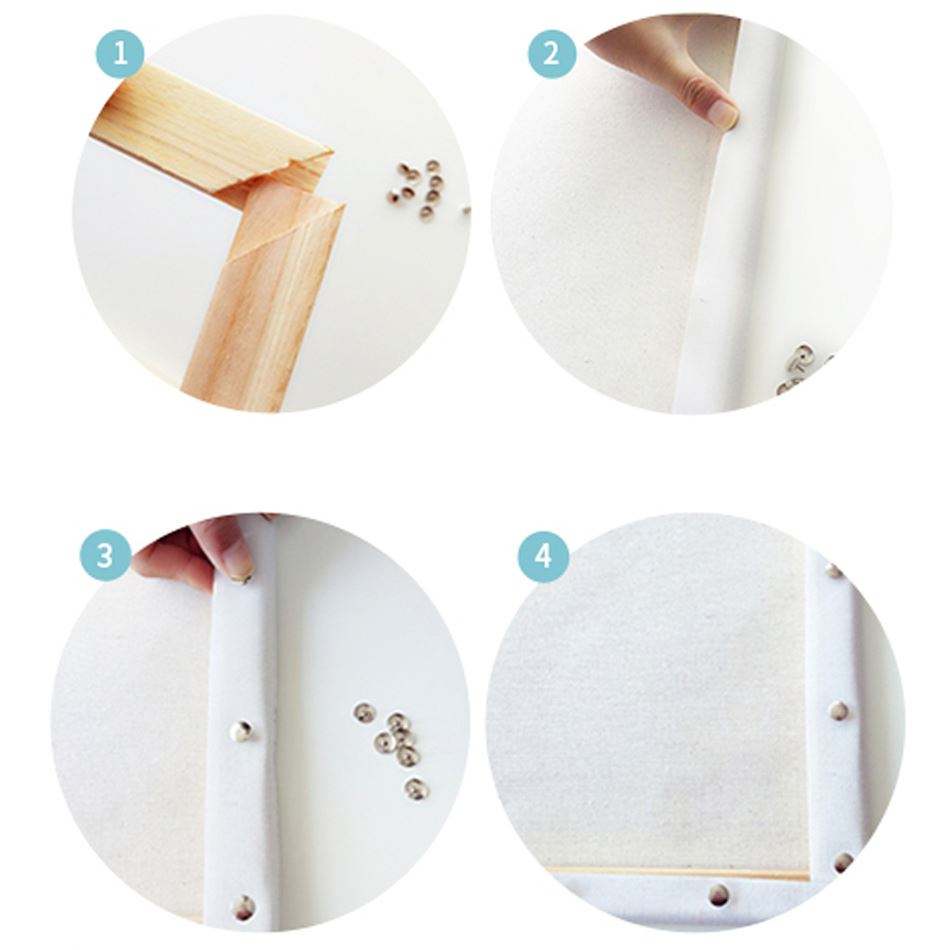 1

2

3

4