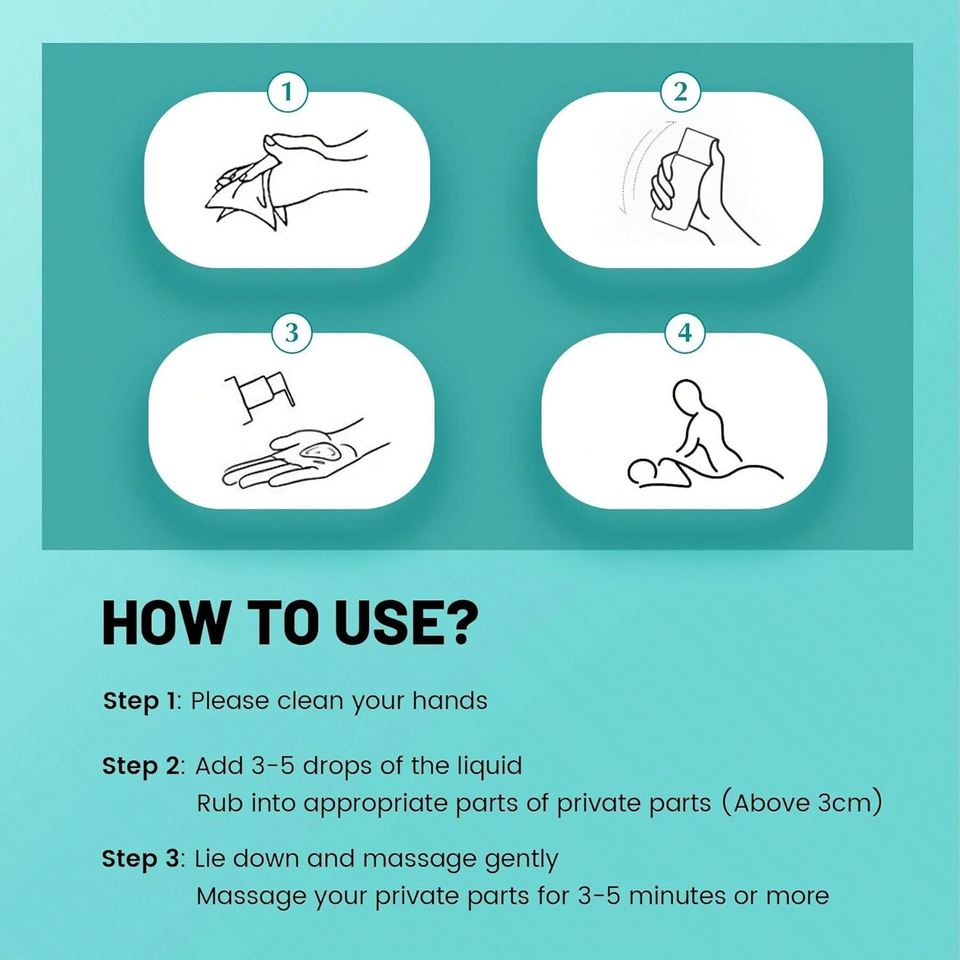 1

2

3

4

HOW TO USE?

Step 1: Please clean your hands

Step 2: Add 3-5 drops of the liquid
Rub into appropriate parts of private parts (Above 3cm)

Step 3: Lie down and massage gently
Massage your private parts for 3-5 minutes or more