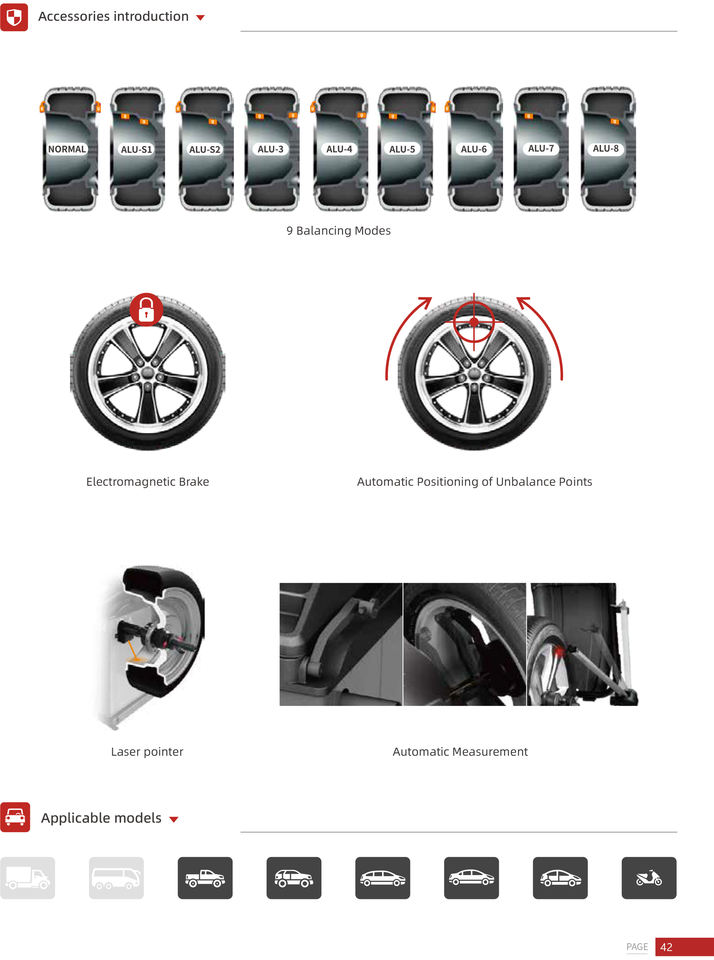 Accessories introduction

NORMAL
ALU-S1
ALU-S2
ALU-3
ALU-4
ALU-5
ALU-6
ALU-7
ALU-8

9 Balancing Modes

Electromagnetic Brake

Automatic Positioning of Unbalance Points

Laser pointer

Automatic Measurement

Applicable models

PAGE 42