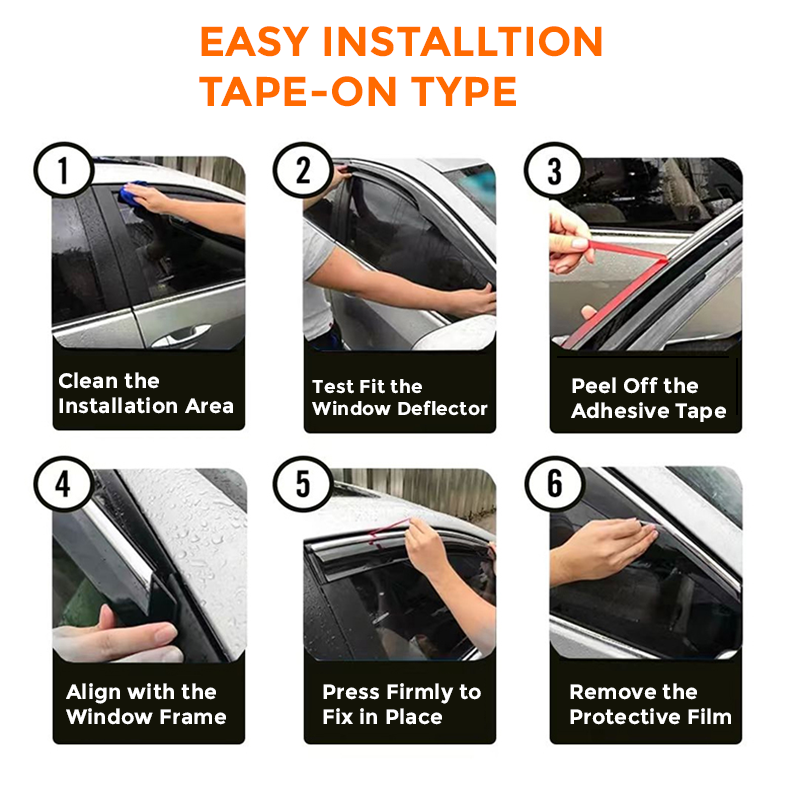 EASY INSTALLTION
TAPE-ON TYPE

1

Clean the Installation Area

2

Test Fit the Window Deflector

3

Peel Off the Adhesive Tape

4

Align with the Window Frame

5

Press Firmly to Fix in Place

6

Remove the Protective Film