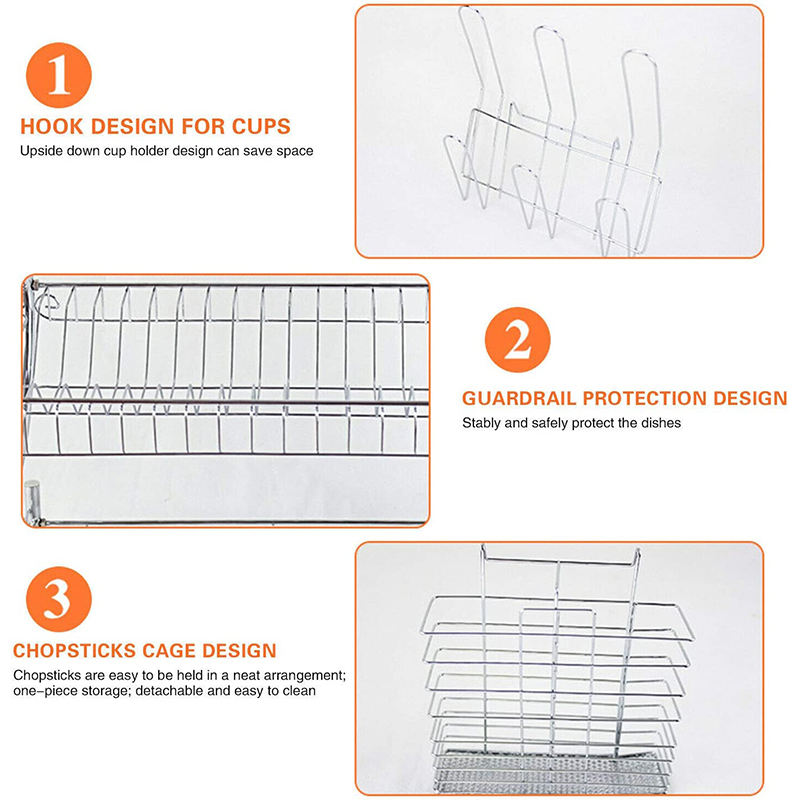 1

HOOK DESIGN FOR CUPS

Upside down cup holder design can save space

2

GUARDRAIL PROTECTION DESIGN

Stably and safely protect the dishes

3

CHOPSTICKS CAGE DESIGN

Chopsticks are easy to be held in a neat arrangement; one-piece storage; detachable and easy to clean