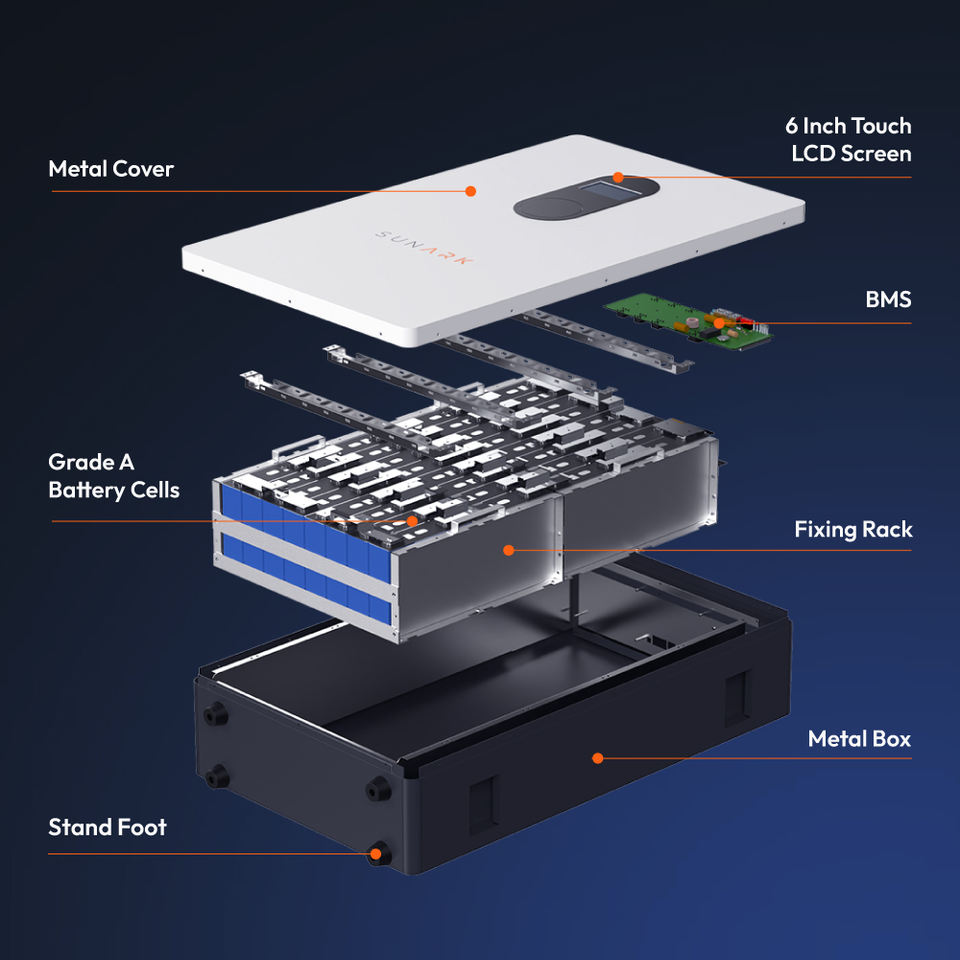 Metal Cover

6 Inch Touch
LCD Screen

SUNARK

BMS

Grade A
Battery Cells

Fixing Rack

Metal Box

Stand Foot