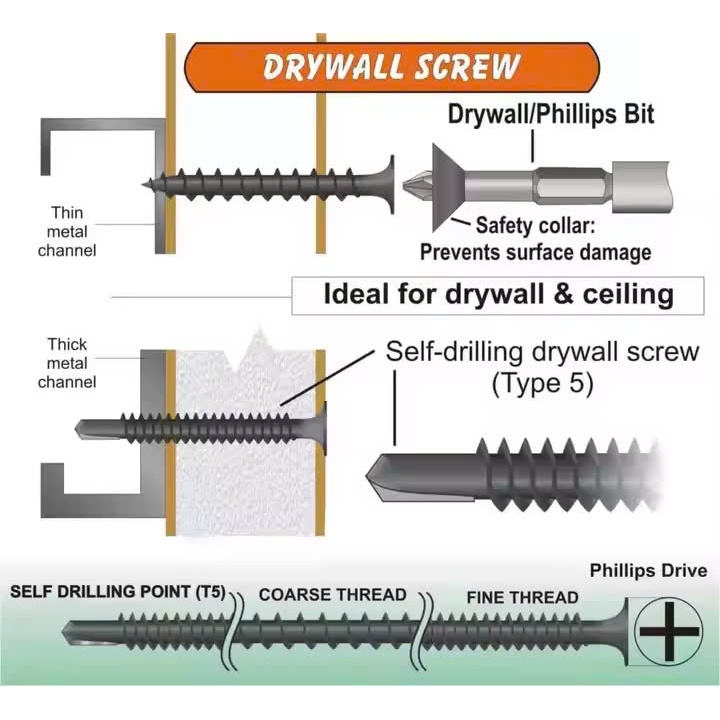 DRYWALL SCREW

Drywall/Phillips Bit

Thin metal channel

Safety collar: Prevents surface damage

Ideal for drywall & ceiling

Thick metal channel

Self-drilling drywall screw (Type 5)

Phillips Drive

SELF DRILLING POINT (T5)

COARSE THREAD

FINE THREAD