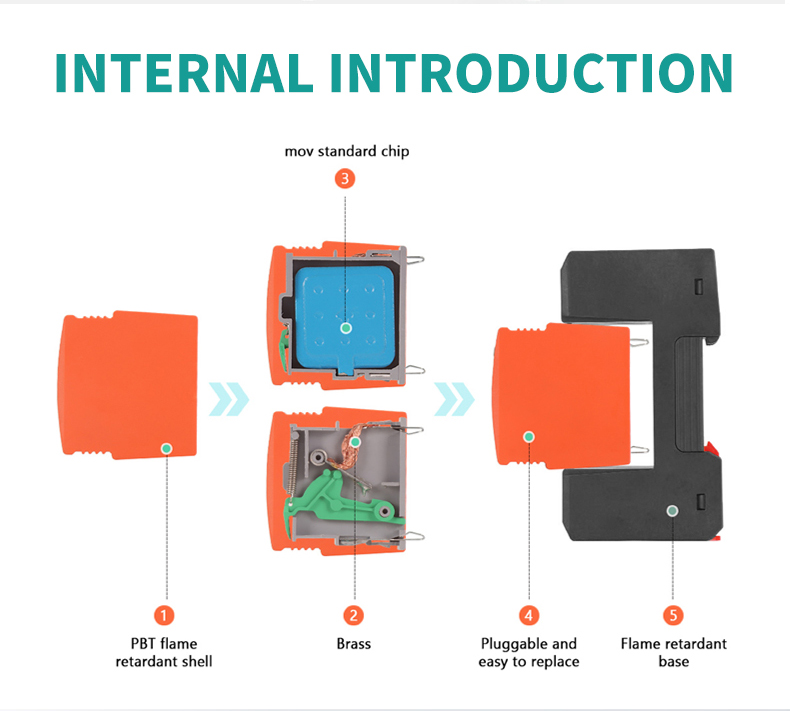 INTERNAL INTRODUCTION

mov standard chip

3

1

PBT flame retardant shell

2

Brass

4

Pluggable and easy to replace

5

Flame retardant base