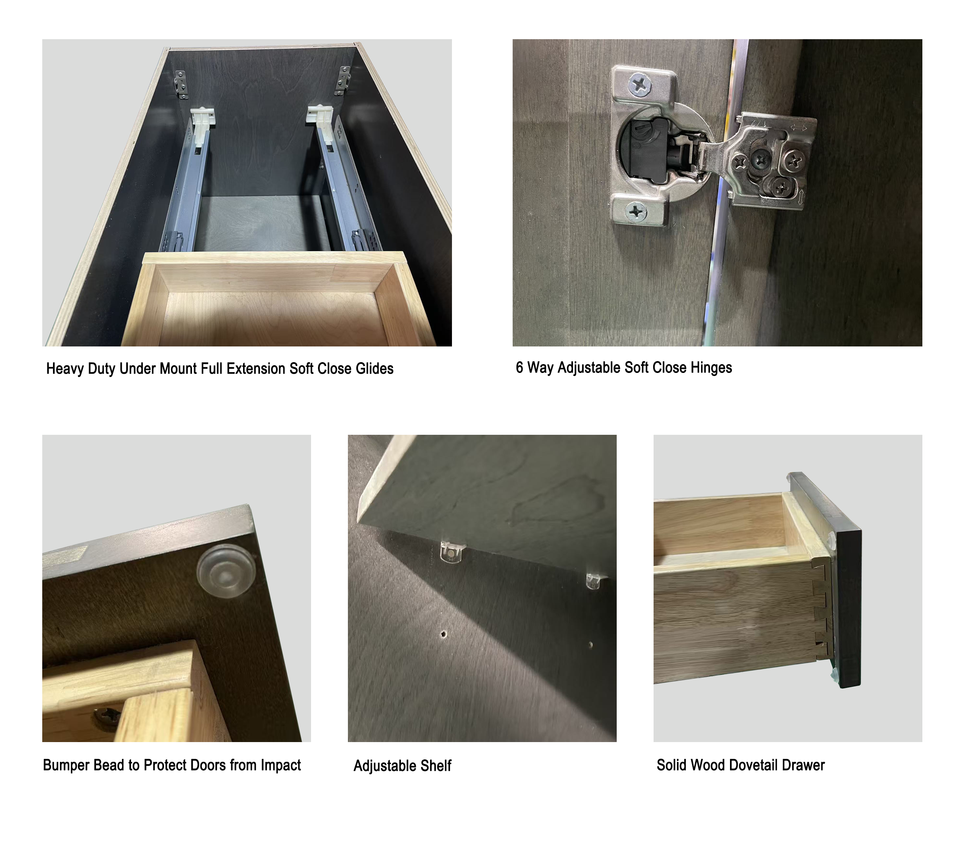 Heavy Duty Under Mount Full Extension Soft Close Glides

6 Way Adjustable Soft Close Hinges

Bumper Bead to Protect Doors from Impact

Adjustable Shelf

Solid Wood Dovetail Drawer