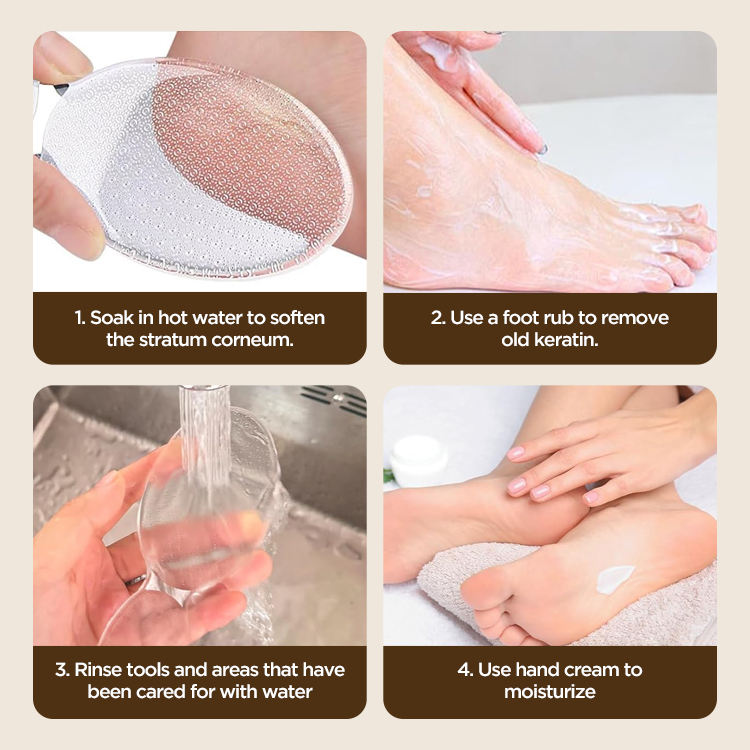 1. Soak in hot water to soften the stratum corneum.

2. Use a foot rub to remove old keratin.

3. Rinse tools and areas that have been cared for with water

4. Use hand cream to moisturize