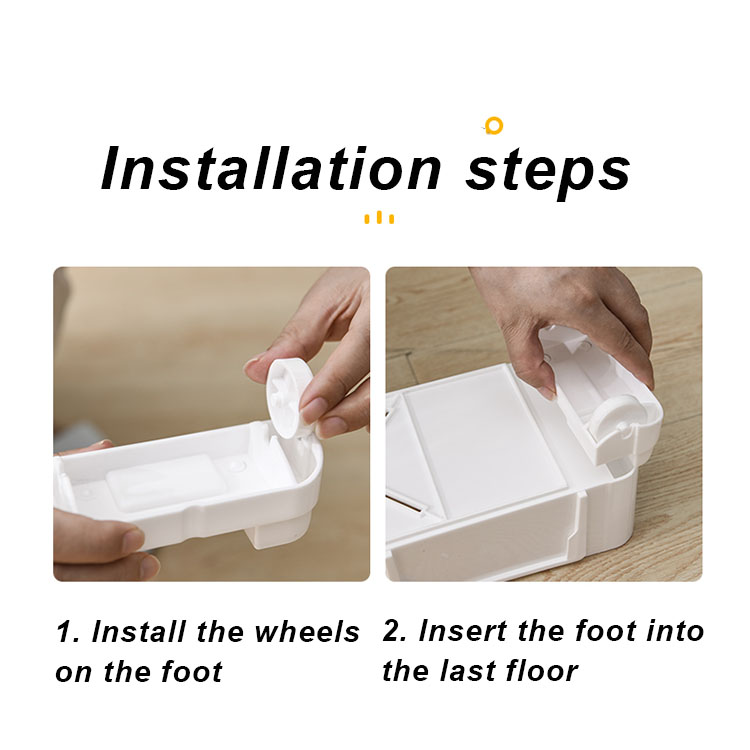 Installation steps

1. Install the wheels on the foot

2. Insert the foot into the last floor