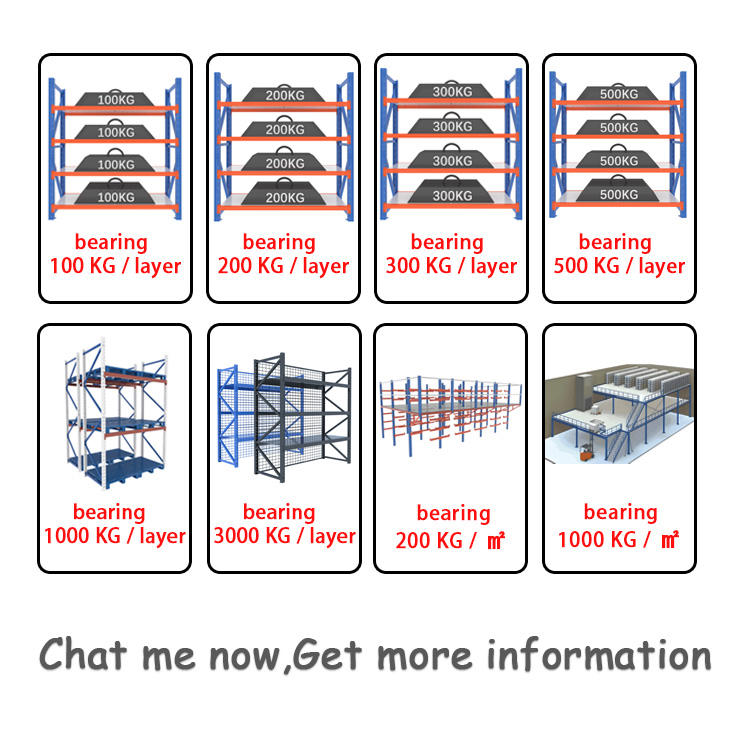 100KG
100KG
100KG
100KG
bearing
100 KG / layer

200KG
200KG
200KG
200KG
bearing
200 KG / layer

300KG
300KG
300KG
300KG
bearing
300 KG / layer

500KG
500KG
500KG
500KG
bearing
500 KG / layer

bearing
1000 KG / layer

bearing
3000 KG / layer

bearing
200 KG / ㎡

bearing
1000 KG / ㎡

Chat me now,Get more information