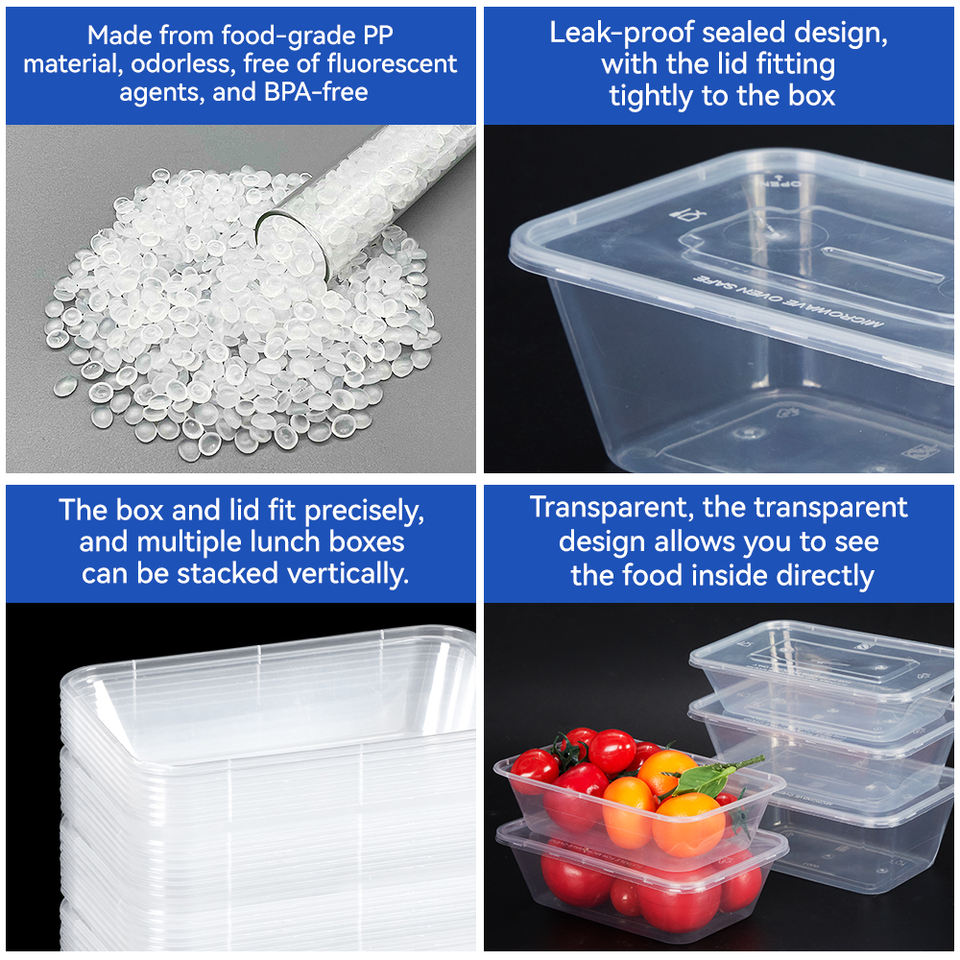 Made from food-grade PP material, odorless, free of fluorescent agents, and BPA-free

Leak-proof sealed design, with the lid fitting tightly to the box

OPEN

MICROWAVE OVEN SAFE

The box and lid fit precisely, and multiple lunch boxes can be stacked vertically.

Transparent, the transparent design allows you to see the food inside directly