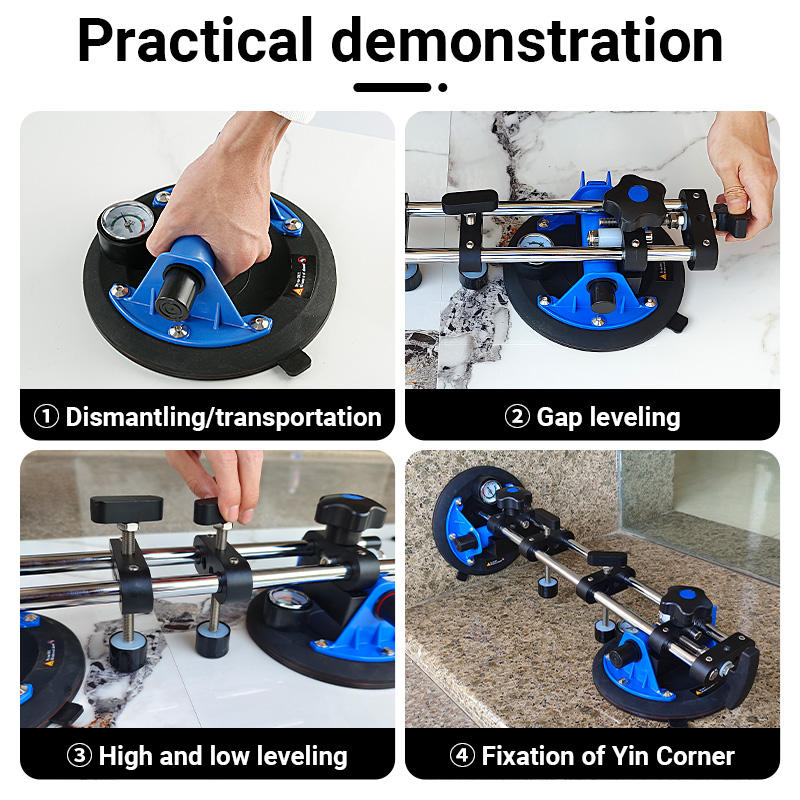 Practical demonstration

① Dismantling/transportation

② Gap leveling

③ High and low leveling

④ Fixation of Yin Corner