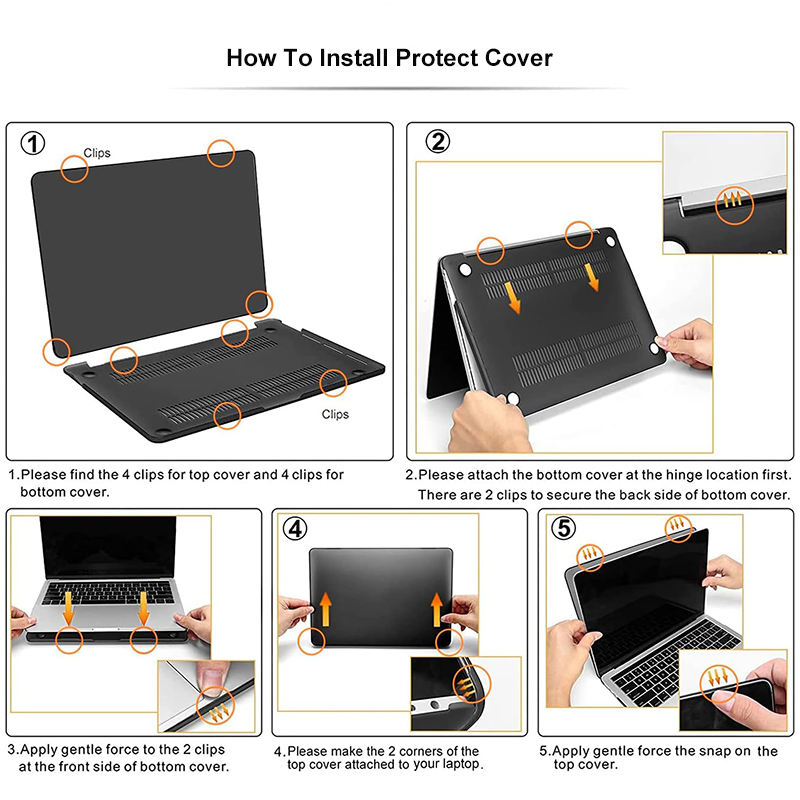 How To Install Protect Cover

①

Clips

Clips

1.Please find the 4 clips for top cover and 4 clips for bottom cover.

②

2.Please attach the bottom cover at the hinge location first. There are 2 clips to secure the back side of bottom cover.

3.Apply gentle force to the 2 clips at the front side of bottom cover.

④

4.Please make the 2 corners of the top cover attached to your laptop.

⑤

5.Apply gentle force the snap on the top cover.