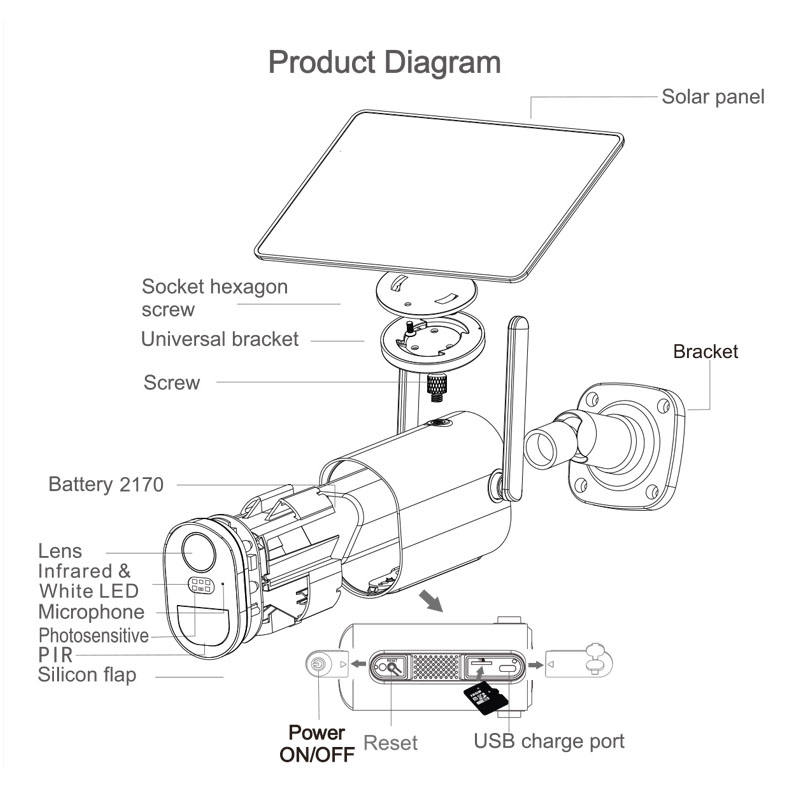 Product Diagram

Solar panel

Socket hexagon screw

Universal bracket

Screw

Bracket

Battery 2170

Lens

Infrared & White LED

Microphone

Photosensitive

PIR

Silicon flap

RESET

Power ON/OFF

Reset

USB charge port