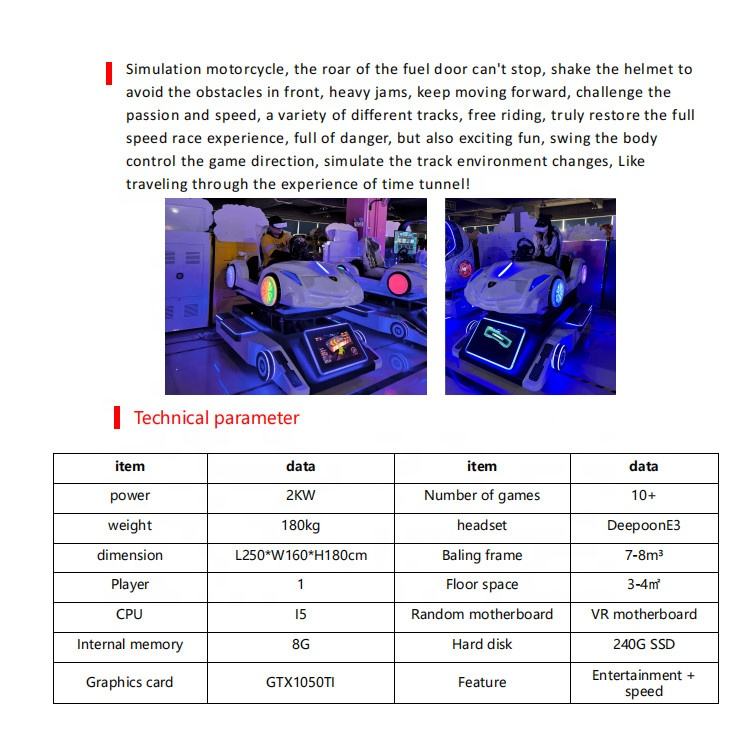 Simulation motorcycle, the roar of the fuel door can't stop, shake the helmet to avoid the obstacles in front, heavy jams, keep moving forward, challenge the passion and speed, a variety of different tracks, free riding, truly restore the full speed race experience, full of danger, but also exciting fun, swing the body control the game direction, simulate the track environment changes, Like traveling through the experience of time tunnel!

Technical parameter

| item | data | item | data |
|---|---|---|---|
| power | 2KW | Number of games | 10+ |
| weight | 180kg | headset | DeepoonE3 |
| dimension | L250*W160*H180cm | Baling frame | 7-8m³ |
| Player | 1 | Floor space | 3-4㎡ |
| CPU | I5 | Random motherboard | VR motherboard |
| Internal memory | 8G | Hard disk | 240G SSD |
| Graphics card | GTX1050TI | Feature | Entertainment + speed |