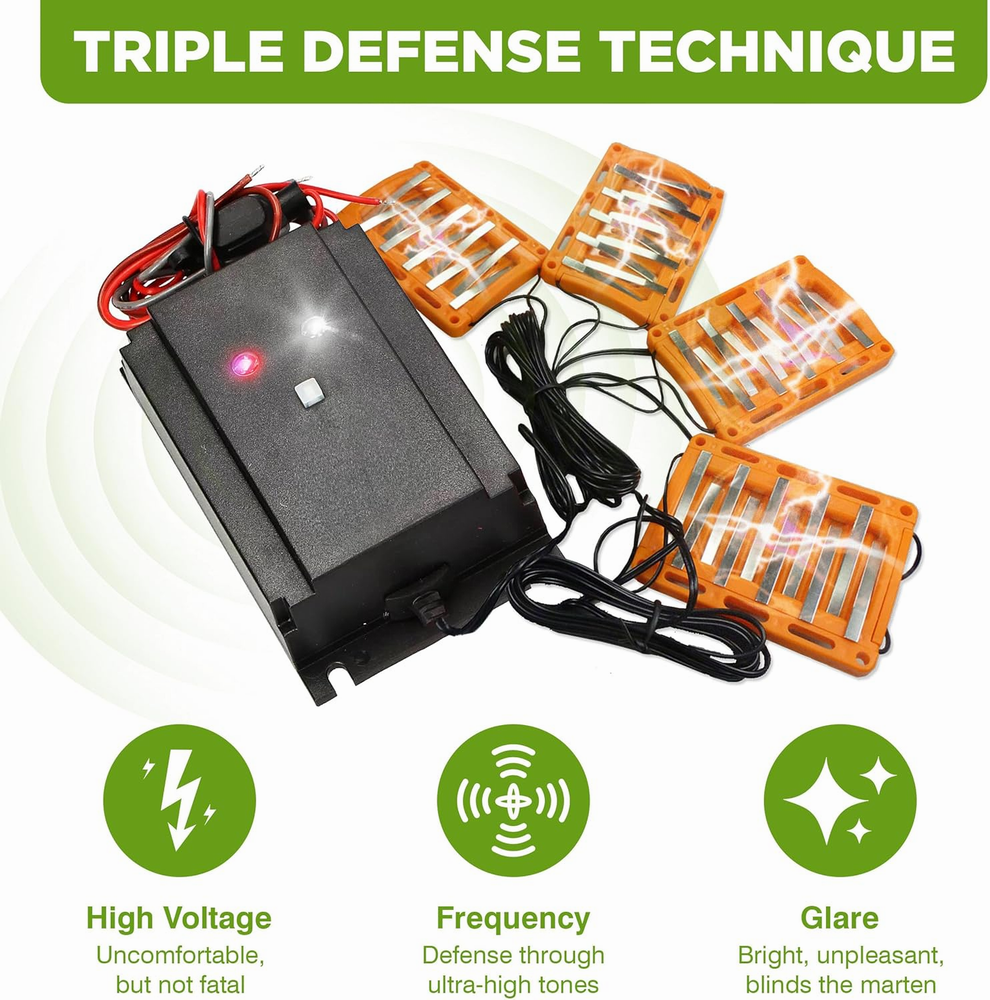 TRIPLE DEFENSE TECHNIQUE

High Voltage
Uncomfortable, but not fatal

Frequency
Defense through ultra-high tones

Glare
Bright, unpleasant, blinds the marten