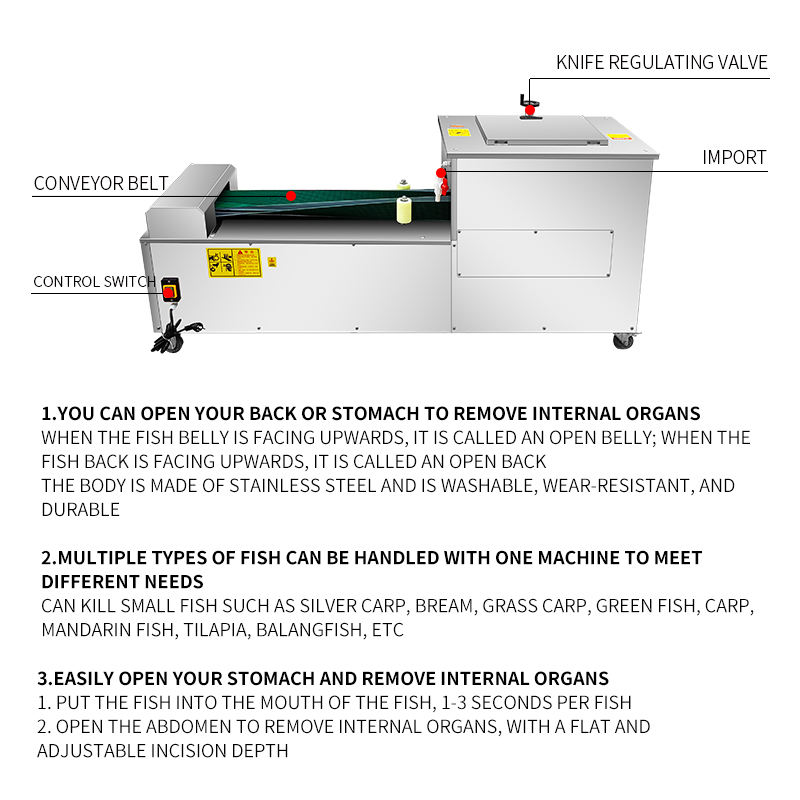 KNIFE REGULATING VALVE

IMPORT

CONVEYOR BELT

CONTROL SWITCH

1.YOU CAN OPEN YOUR BACK OR STOMACH TO REMOVE INTERNAL ORGANS
WHEN THE FISH BELLY IS FACING UPWARDS, IT IS CALLED AN OPEN BELLY; WHEN THE FISH BACK IS FACING UPWARDS, IT IS CALLED AN OPEN BACK
THE BODY IS MADE OF STAINLESS STEEL AND IS WASHABLE, WEAR-RESISTANT, AND DURABLE

2.MULTIPLE TYPES OF FISH CAN BE HANDLED WITH ONE MACHINE TO MEET DIFFERENT NEEDS
CAN KILL SMALL FISH SUCH AS SILVER CARP, BREAM, GRASS CARP, GREEN FISH, CARP, MANDARIN FISH, TILAPIA, BALANGFISH, ETC

3.EASILY OPEN YOUR STOMACH AND REMOVE INTERNAL ORGANS
1. PUT THE FISH INTO THE MOUTH OF THE FISH, 1-3 SECONDS PER FISH
2. OPEN THE ABDOMEN TO REMOVE INTERNAL ORGANS, WITH A FLAT AND ADJUSTABLE INCISION DEPTH