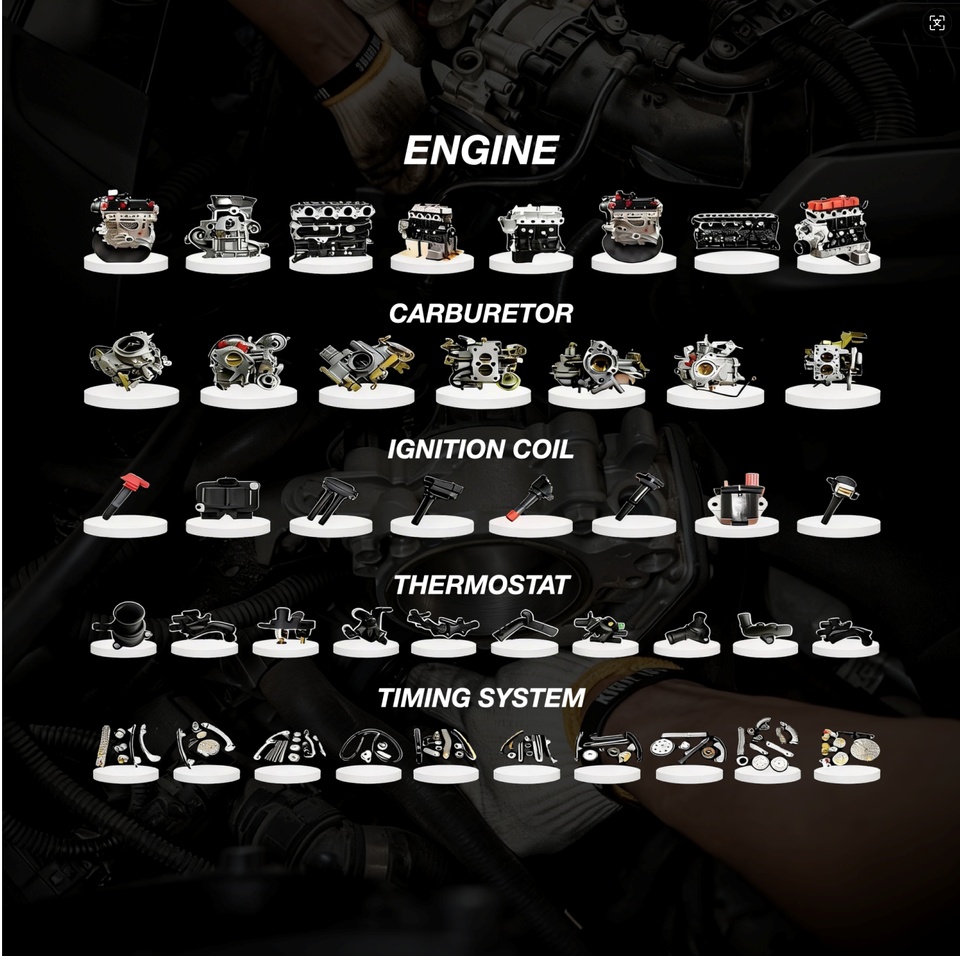 ENGINE

CARBURETOR

IGNITION COIL

THERMOSTAT

TIMING SYSTEM