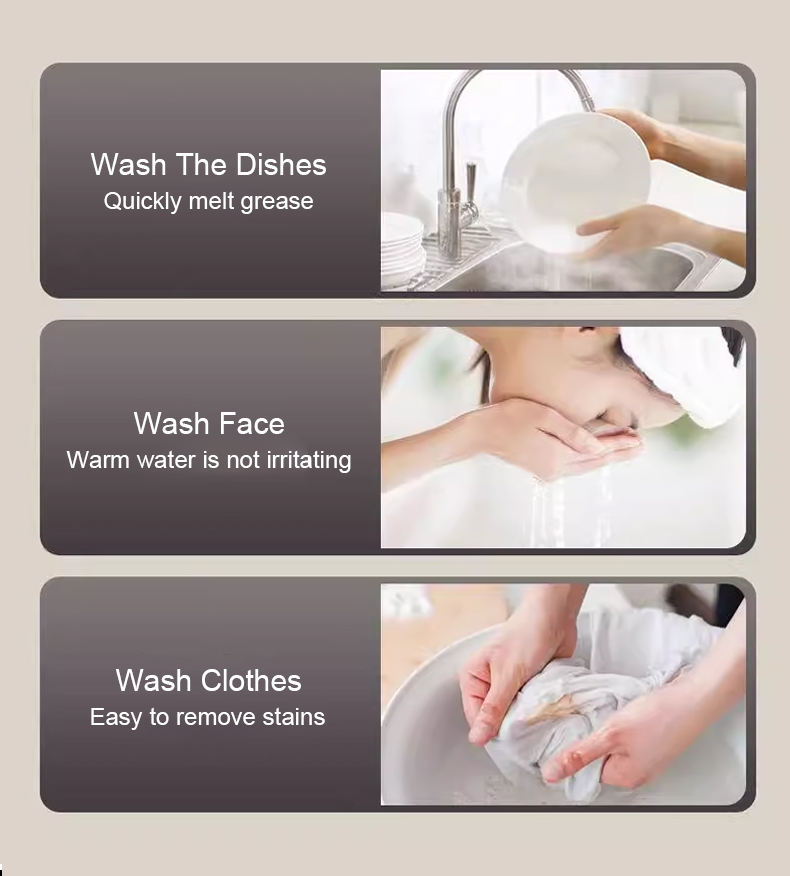 Wash The Dishes
Quickly melt grease

Wash Face
Warm water is not irritating

Wash Clothes
Easy to remove stains