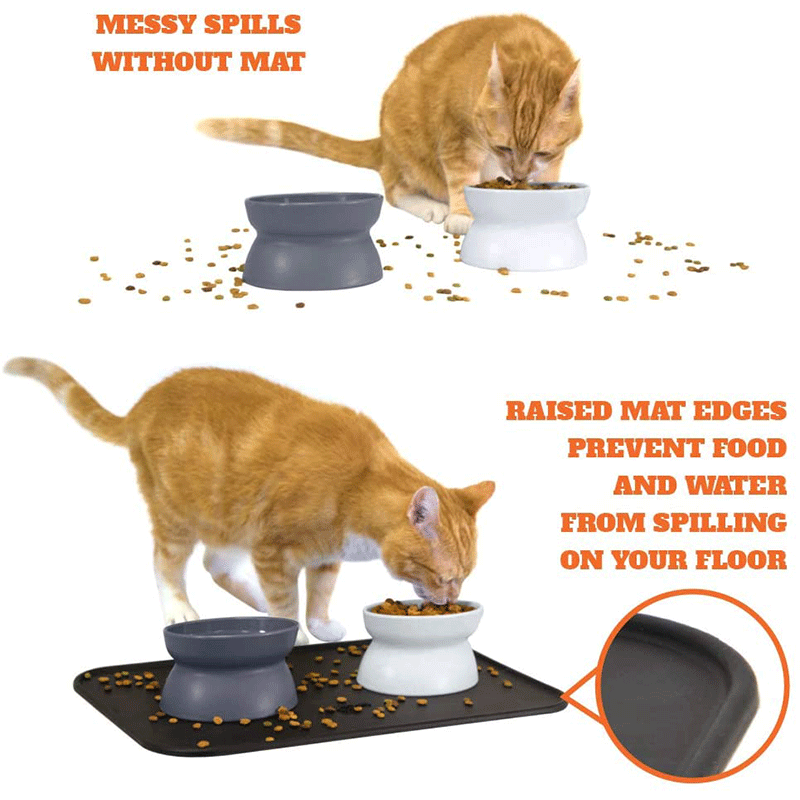 MESSY SPILLS WITHOUT MAT

RAISED MAT EDGES PREVENT FOOD AND WATER FROM SPILLING ON YOUR FLOOR