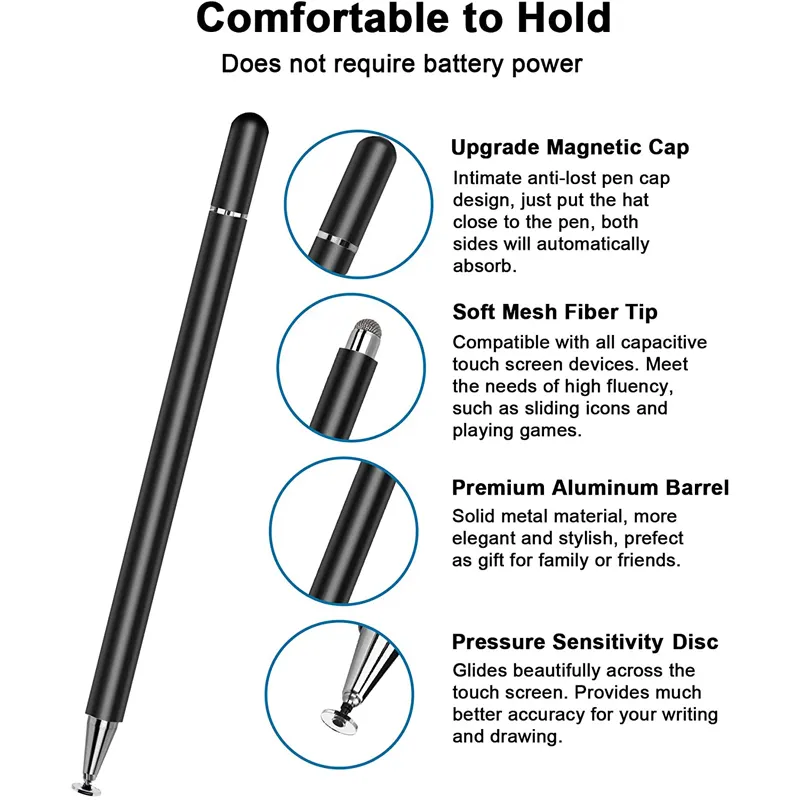 Comfortable to Hold
Does not require battery power

Upgrade Magnetic Cap
Intimate anti-lost pen cap design, just put the hat close to the pen, both sides will automatically absorb.

Soft Mesh Fiber Tip
Compatible with all capacitive touch screen devices. Meet the needs of high fluency, such as sliding icons and playing games.

Premium Aluminum Barrel
Solid metal material, more elegant and stylish, prefect as gift for family or friends.

Pressure Sensitivity Disc
Glides beautifully across the touch screen. Provides much better accuracy for your writing and drawing.