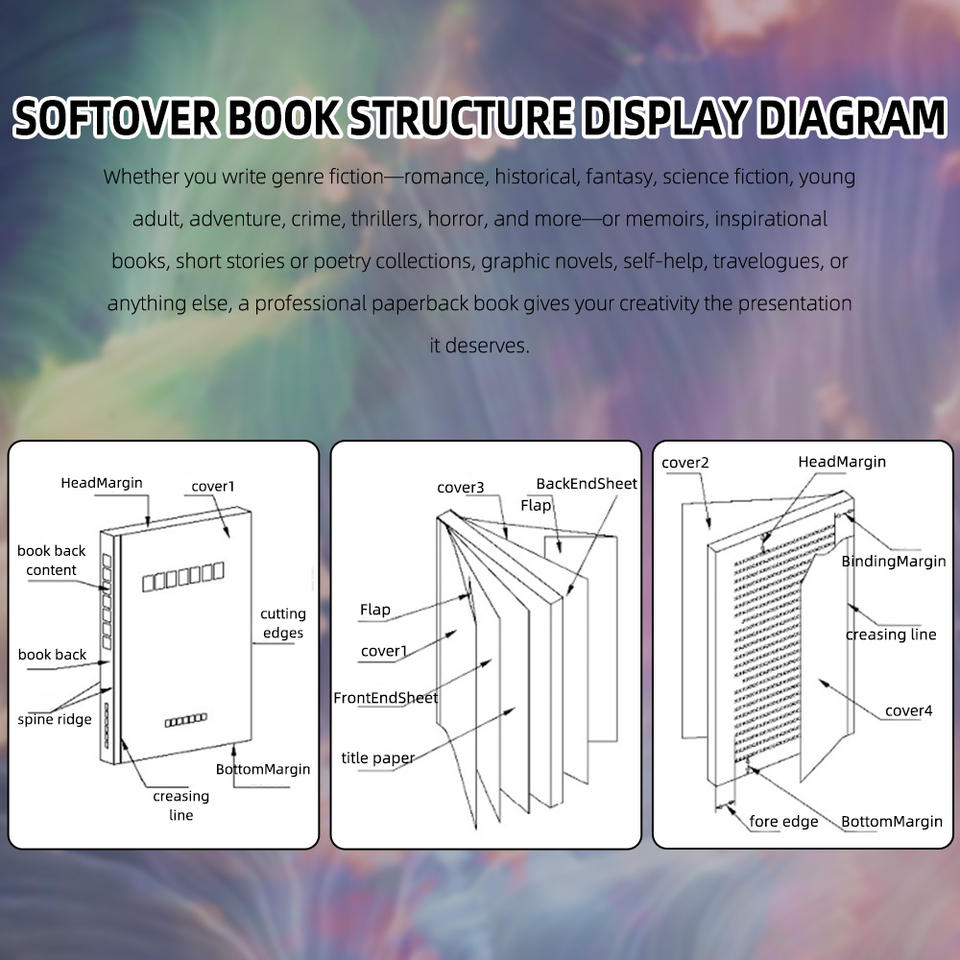 SOFTOVER BOOK STRUCTURE DISPLAY DIAGRAM

Whether you write genre fiction—romance, historical, fantasy, science fiction, young adult, adventure, crime, thrillers, horror, and more—or memoirs, inspirational books, short stories or poetry collections, graphic novels, self-help, travelogues, or anything else, a professional paperback book gives your creativity the presentation it deserves.

HeadMargin
cover1
book back content
cutting edges
book back
spine ridge
BottomMargin
creasing line

cover3
BackEndSheet
Flap
Flap
cover1
FrontEndSheet
title paper

cover2
HeadMargin
BindingMargin
creasing line
cover4
fore edge
BottomMargin