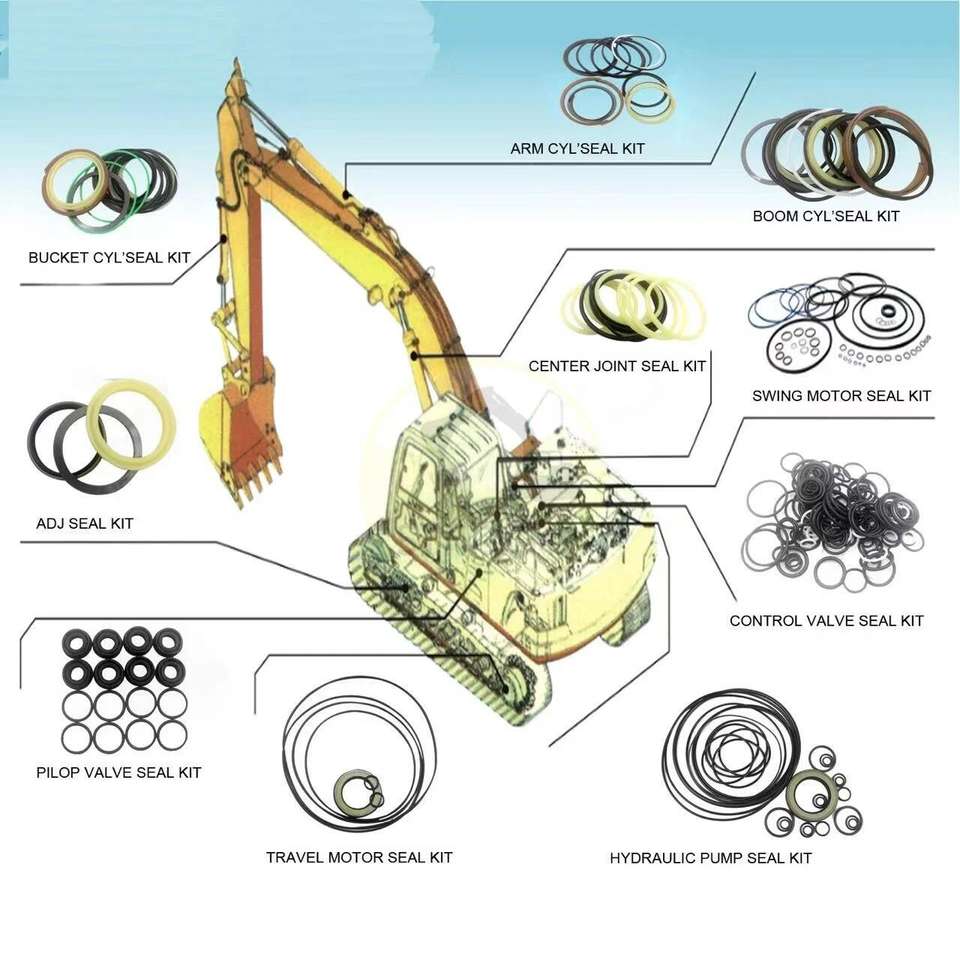 ARM CYL'SEAL KIT

BOOM CYL'SEAL KIT

BUCKET CYL'SEAL KIT

CENTER JOINT SEAL KIT

SWING MOTOR SEAL KIT

ADJ SEAL KIT

CONTROL VALVE SEAL KIT

PILOP VALVE SEAL KIT

TRAVEL MOTOR SEAL KIT

HYDRAULIC PUMP SEAL KIT