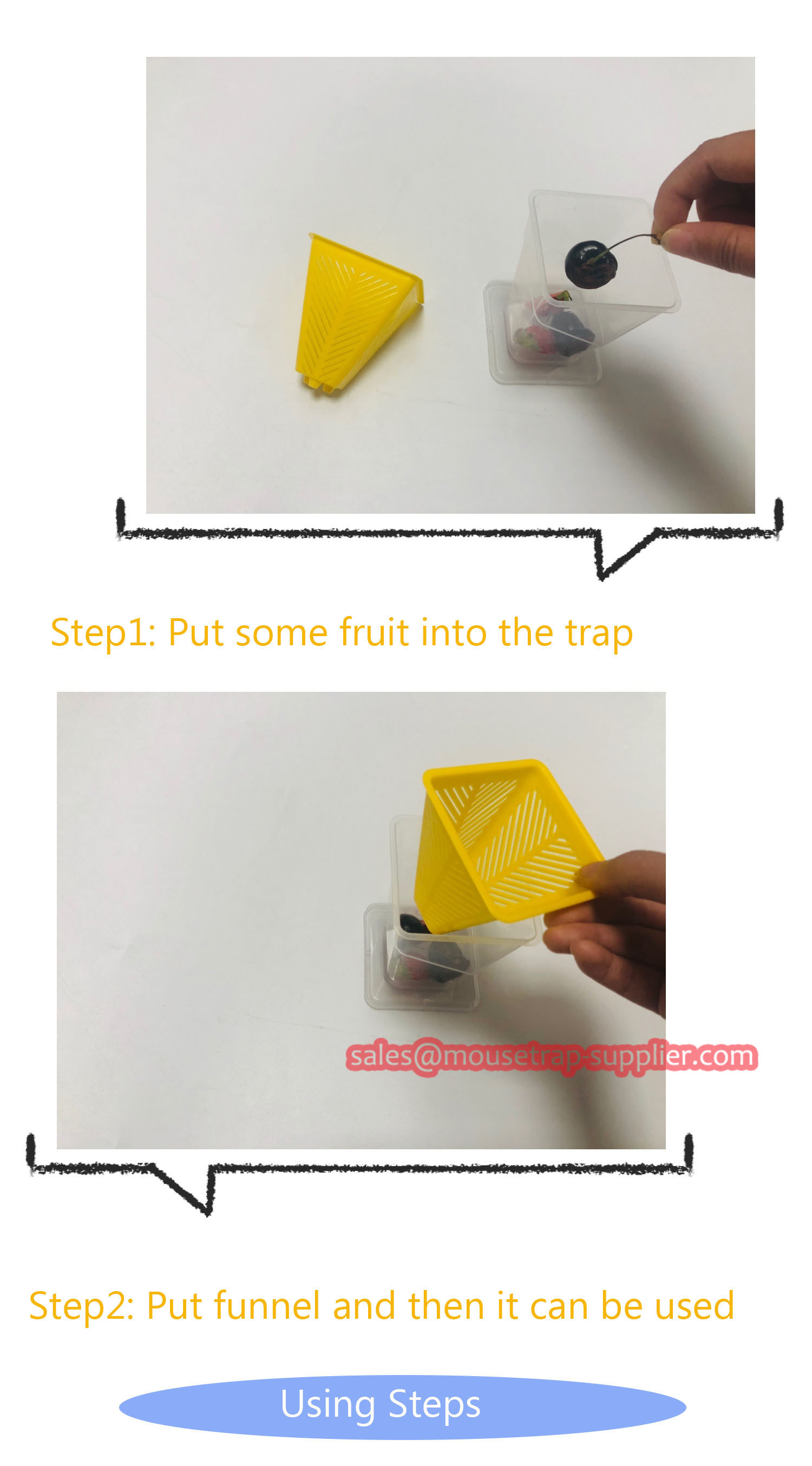 Step1: Put some fruit into the trap

sales@mousetrap-supplier.com

Step2: Put funnel and then it can be used

Using Steps