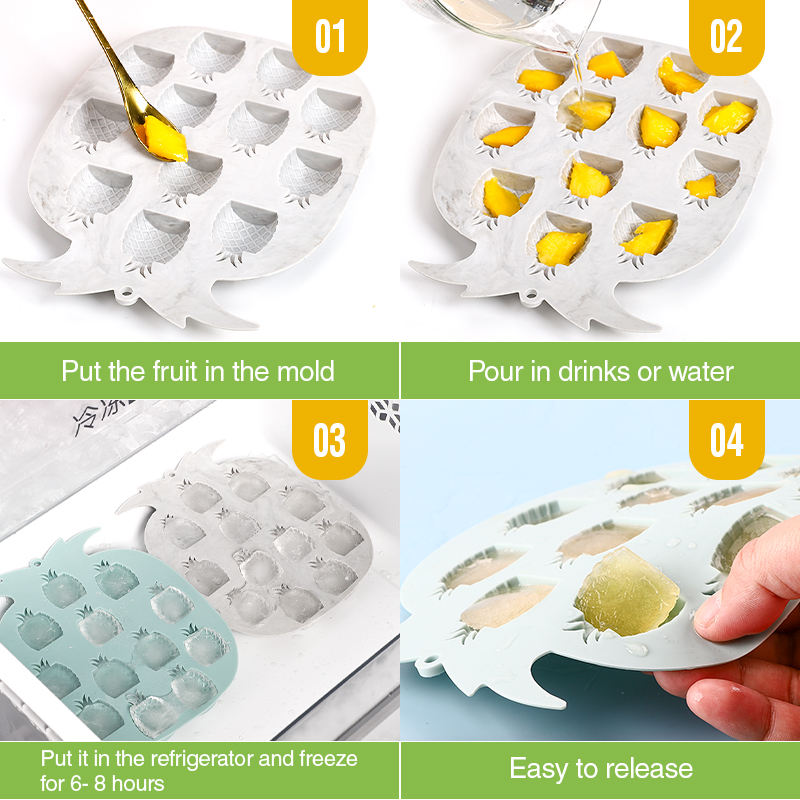 01

Put the fruit in the mold

02

Pour in drinks or water

03

冷冻

Put it in the refrigerator and freeze for 6- 8 hours

04

Easy to release