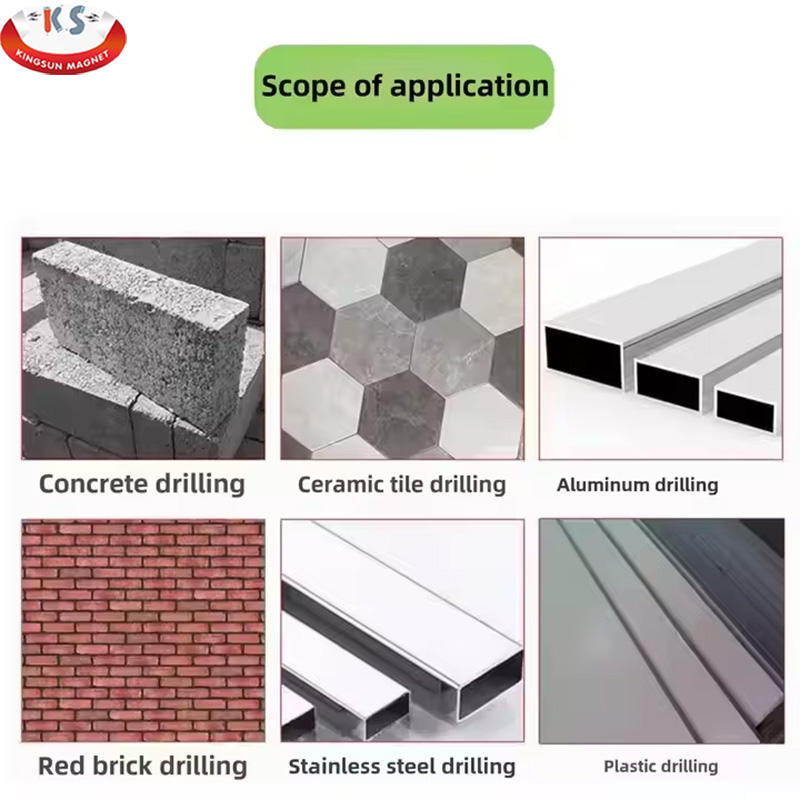 KS
KINGSUN MAGNET

Scope of application

Concrete drilling

Ceramic tile drilling

Aluminum drilling

Red brick drilling

Stainless steel drilling

Plastic drilling