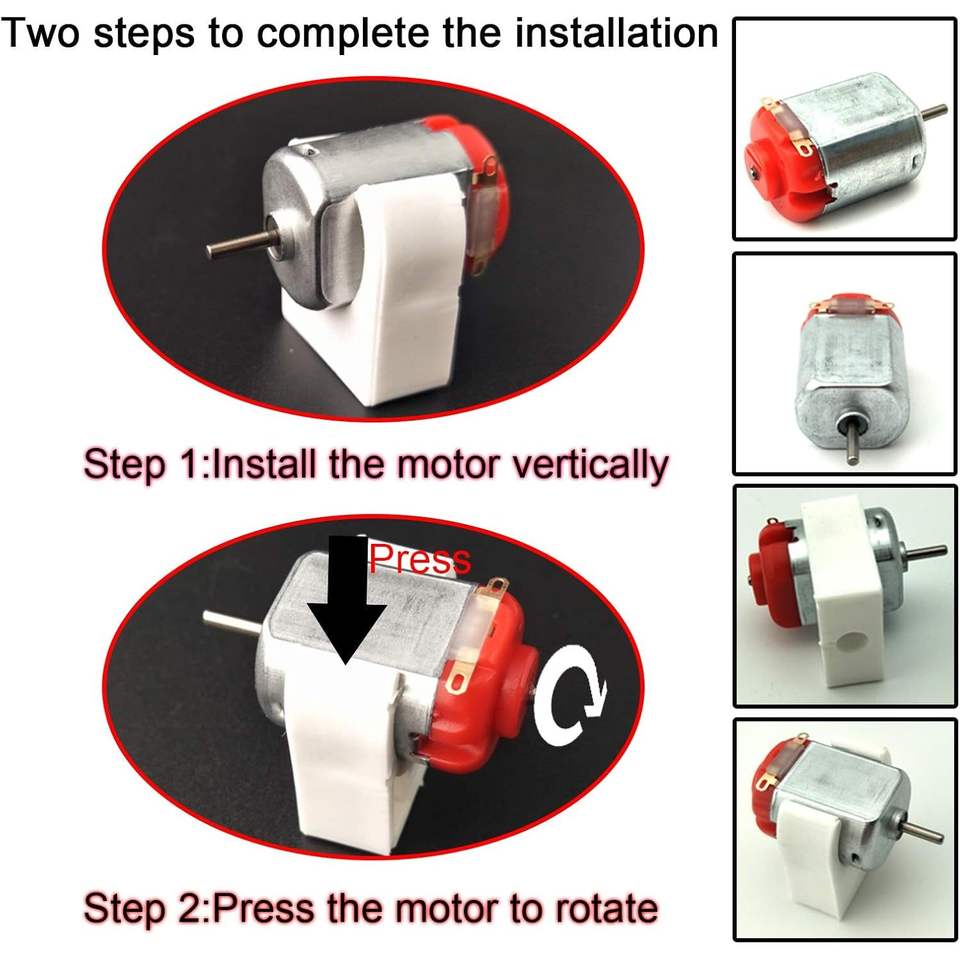 Two steps to complete the installation

Step 1:Install the motor vertically

Press

Step 2:Press the motor to rotate