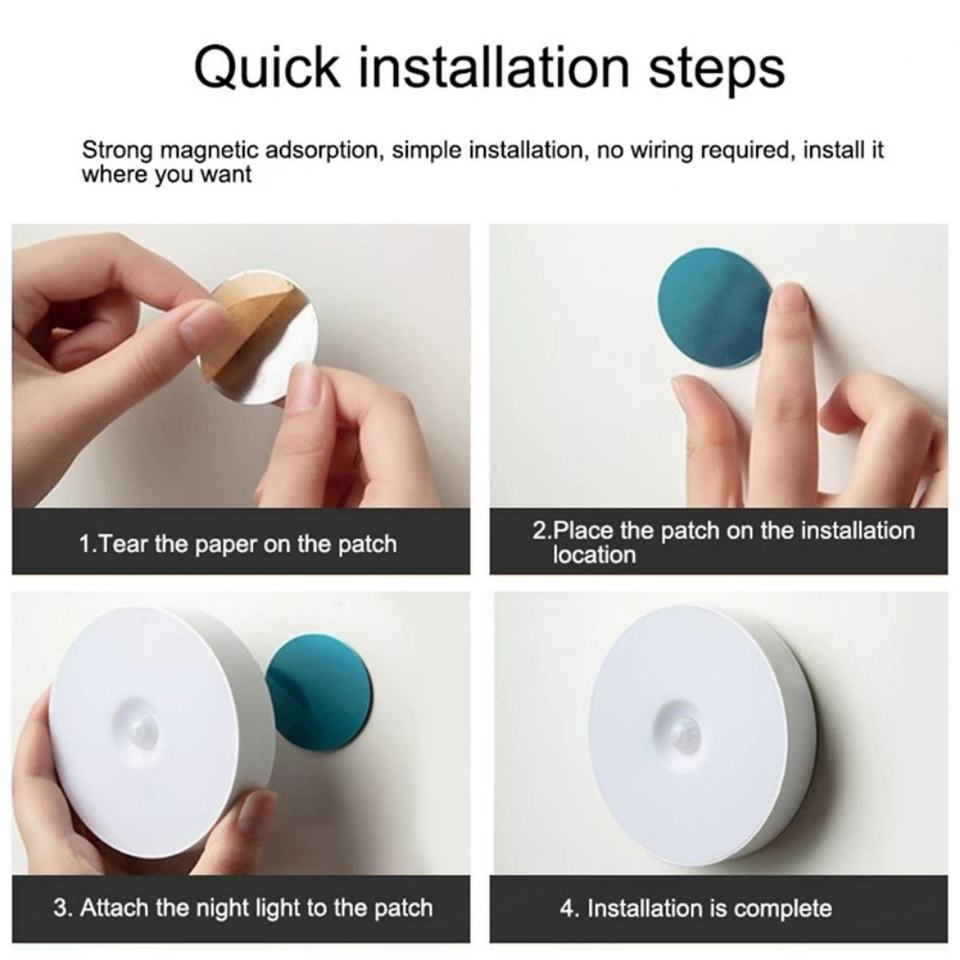 Quick installation steps

Strong magnetic adsorption, simple installation, no wiring required, install it where you want

1.Tear the paper on the patch

2.Place the patch on the installation location

3. Attach the night light to the patch

4. Installation is complete