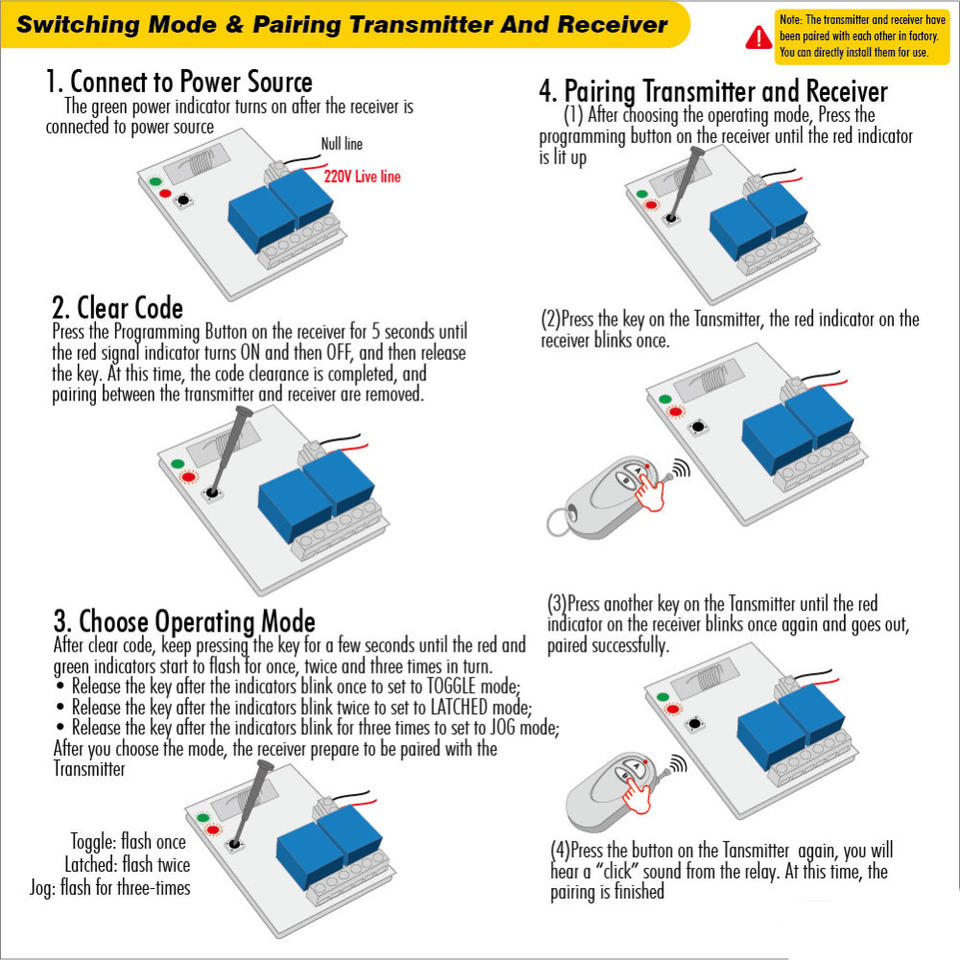 Switching Mode & Pairing Transmitter And Receiver

Note: The transmitter and receiver have been paired with each other in factory. You can directly install them for use.

1. Connect to Power Source
The green power indicator turns on after the receiver is connected to power source

Null line
220V Live line

2. Clear Code
Press the Programming Button on the receiver for 5 seconds until the red signal indicator turns ON and then OFF, and then release the key. At this time, the code clearance is completed, and pairing between the transmitter and receiver are removed.

3. Choose Operating Mode
After clear code, keep pressing the key for a few seconds until the red and green indicators start to flash for once, twice and three times in turn.
• Release the key after the indicators blink once to set to TOGGLE mode;
• Release the key after the indicators blink twice to set to LATCHED mode;
• Release the key after the indicators blink for three times to set to JOG mode;
After you choose the mode, the receiver prepare to be paired with the Transmitter

Toggle: flash once
Latched: flash twice
Jog: flash for three-times

4. Pairing Transmitter and Receiver
(1) After choosing the operating mode, Press the programming button on the receiver until the red indicator is lit up

(2)Press the key on the Tansmitter, the red indicator on the receiver blinks once.

(3)Press another key on the Tansmitter until the red indicator on the receiver blinks once again and goes out, paired successfully.

(4)Press the button on the Tansmitter again, you will hear a "click" sound from the relay. At this time, the pairing is finished