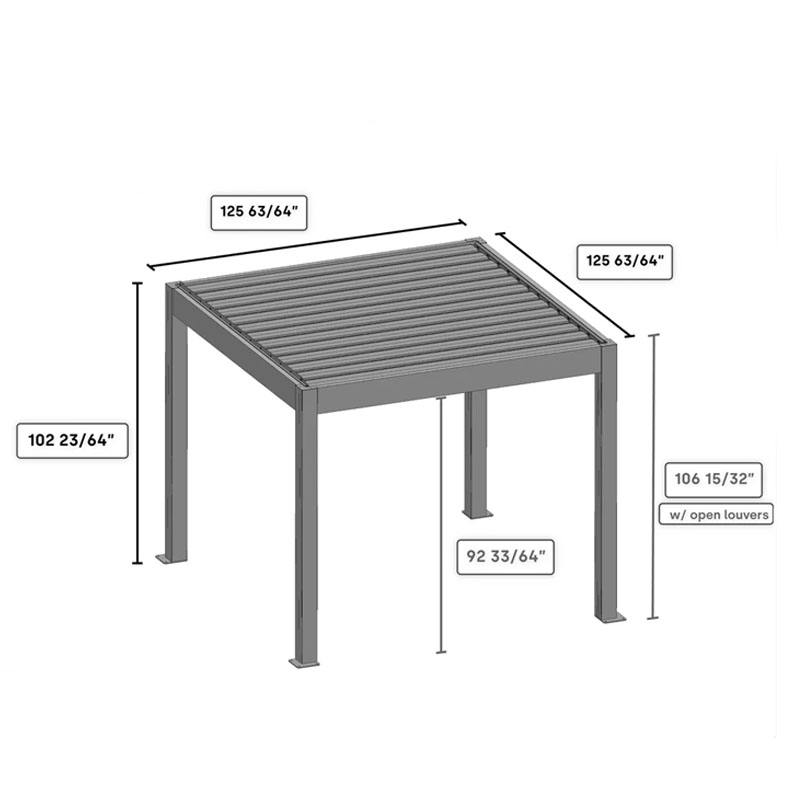 125 63/64"

125 63/64"

102 23/64"

106 15/32"

w/ open louvers

92 33/64"