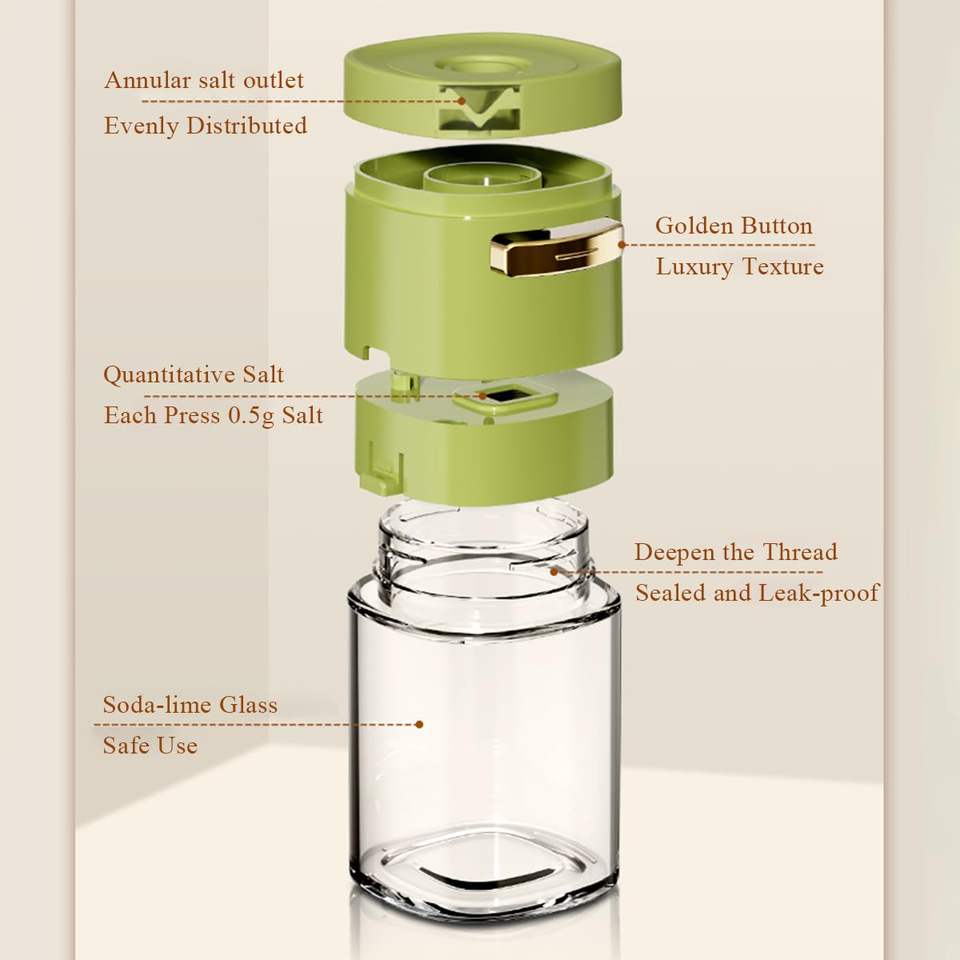 Annular salt outlet
Evenly Distributed

Golden Button
Luxury Texture

Quantitative Salt
Each Press 0.5g Salt

Deepen the Thread
Sealed and Leak-proof

Soda-lime Glass
Safe Use