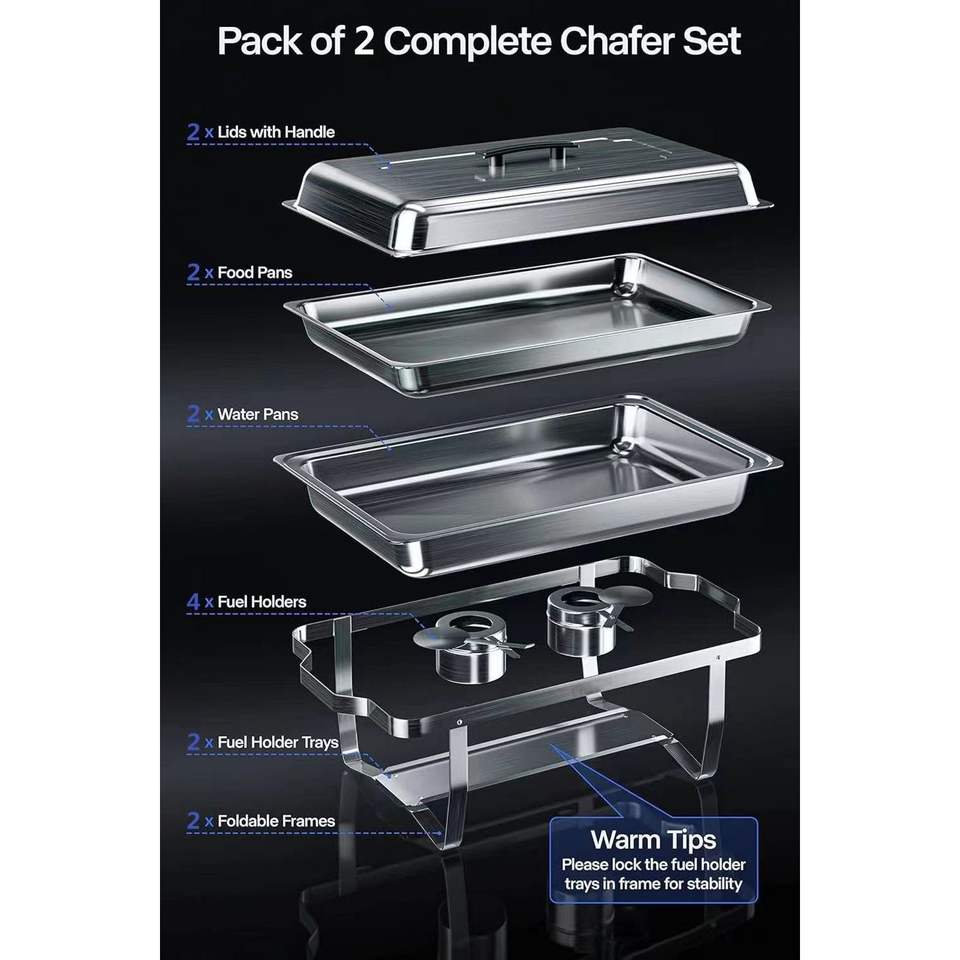 Pack of 2 Complete Chafer Set

2 x Lids with Handle

2 x Food Pans

2 x Water Pans

4 x Fuel Holders

2 x Fuel Holder Trays

2 x Foldable Frames

Warm Tips
Please lock the fuel holder trays in frame for stability