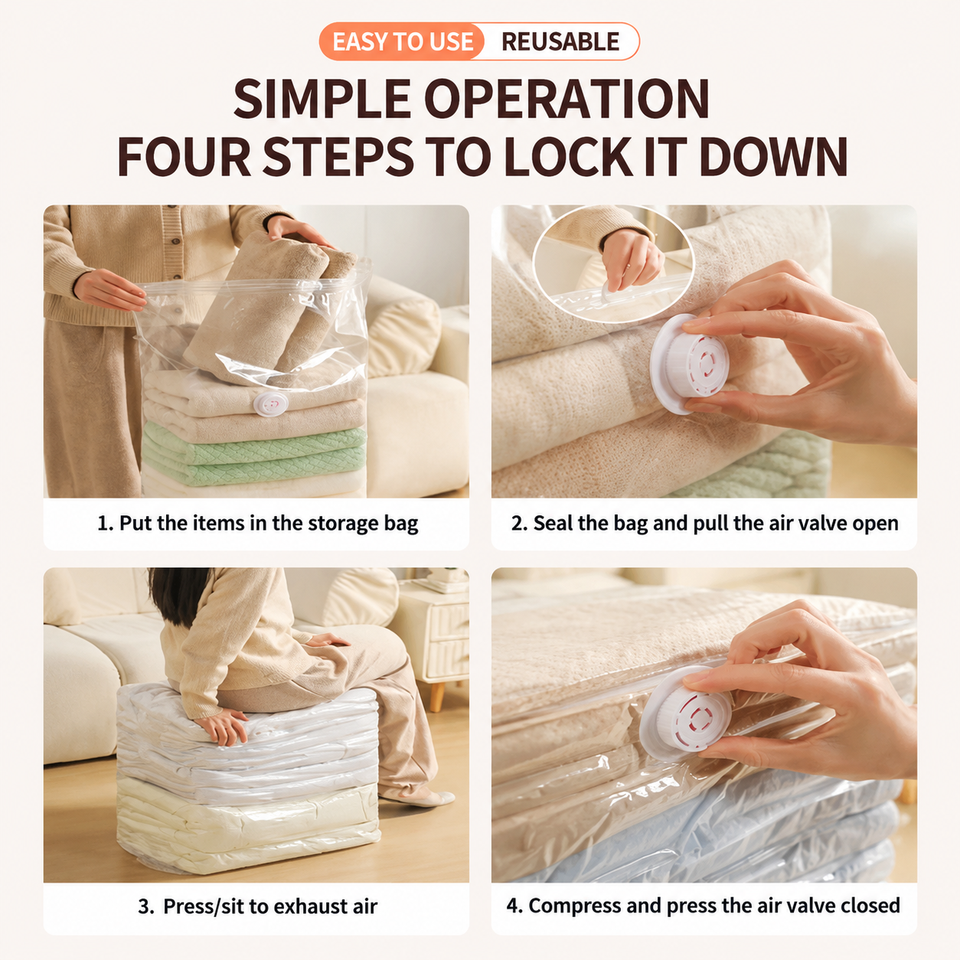 EASY TO USE REUSABLE

SIMPLE OPERATION
FOUR STEPS TO LOCK IT DOWN

1. Put the items in the storage bag

2. Seal the bag and pull the air valve open

3. Press/sit to exhaust air

4. Compress and press the air valve closed