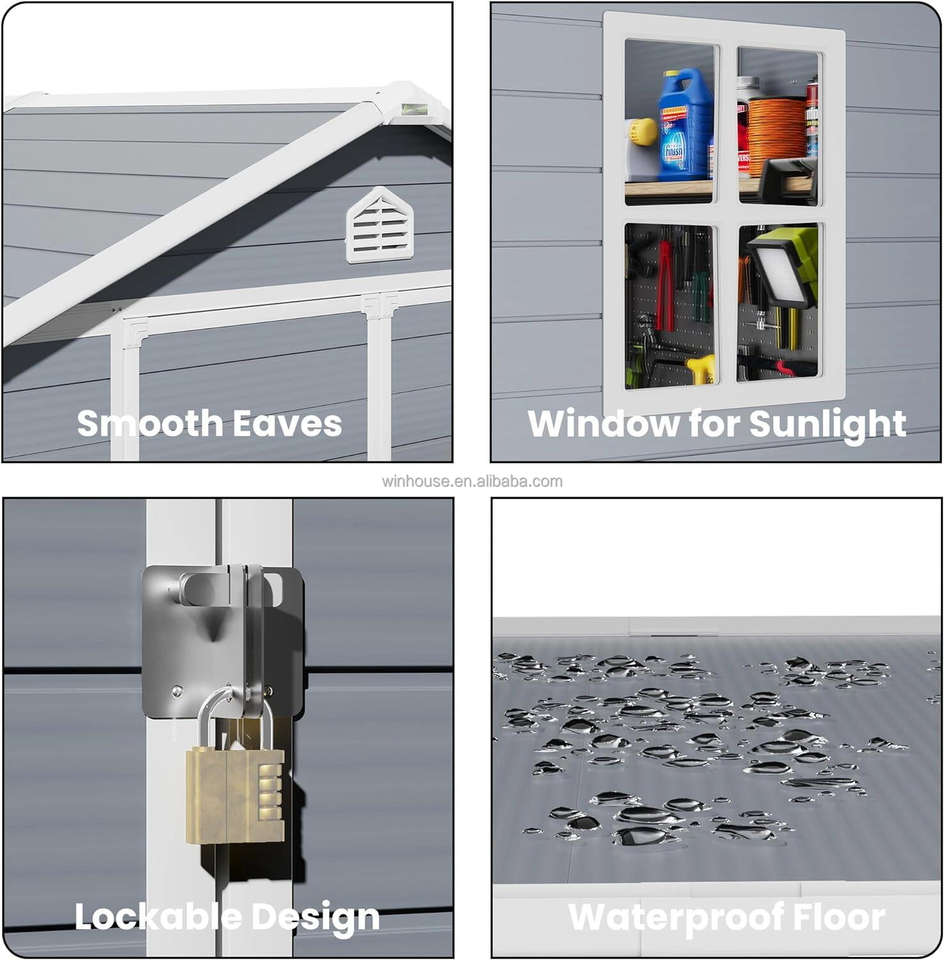 Smooth Eaves

Window for Sunlight

winhouse.en.alibaba.com

Lockable Design

Waterproof Floor