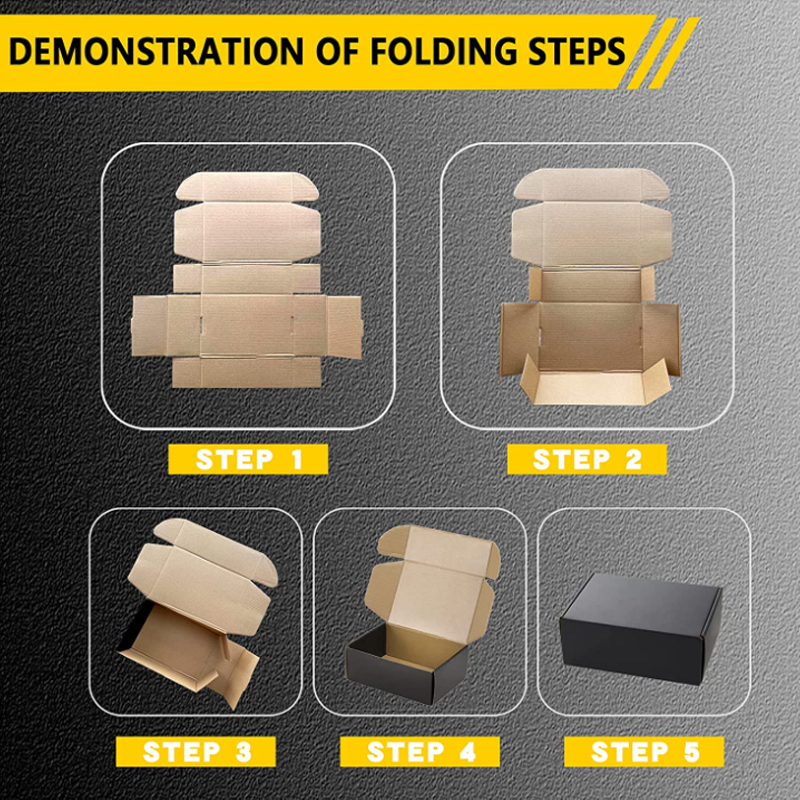 DEMONSTRATION OF FOLDING STEPS

STEP 1

STEP 2

STEP 3

STEP 4

STEP 5