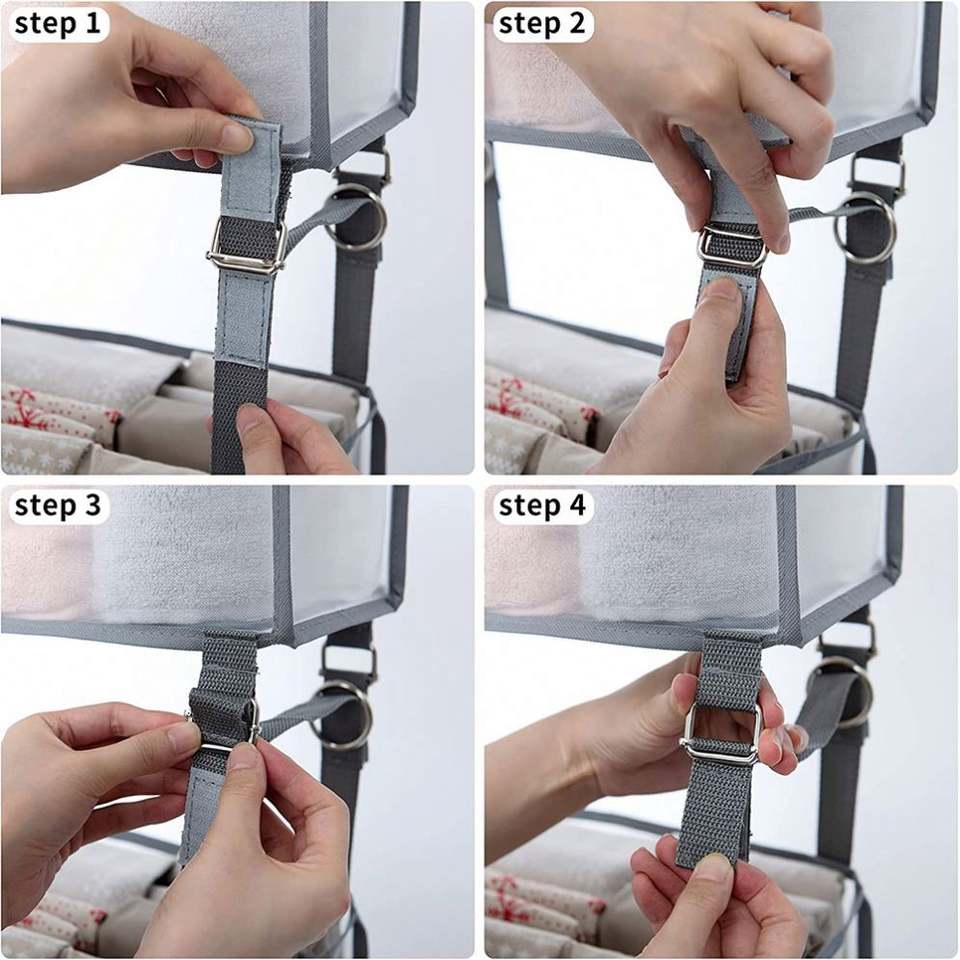 step 1

step 2

step 3

step 4