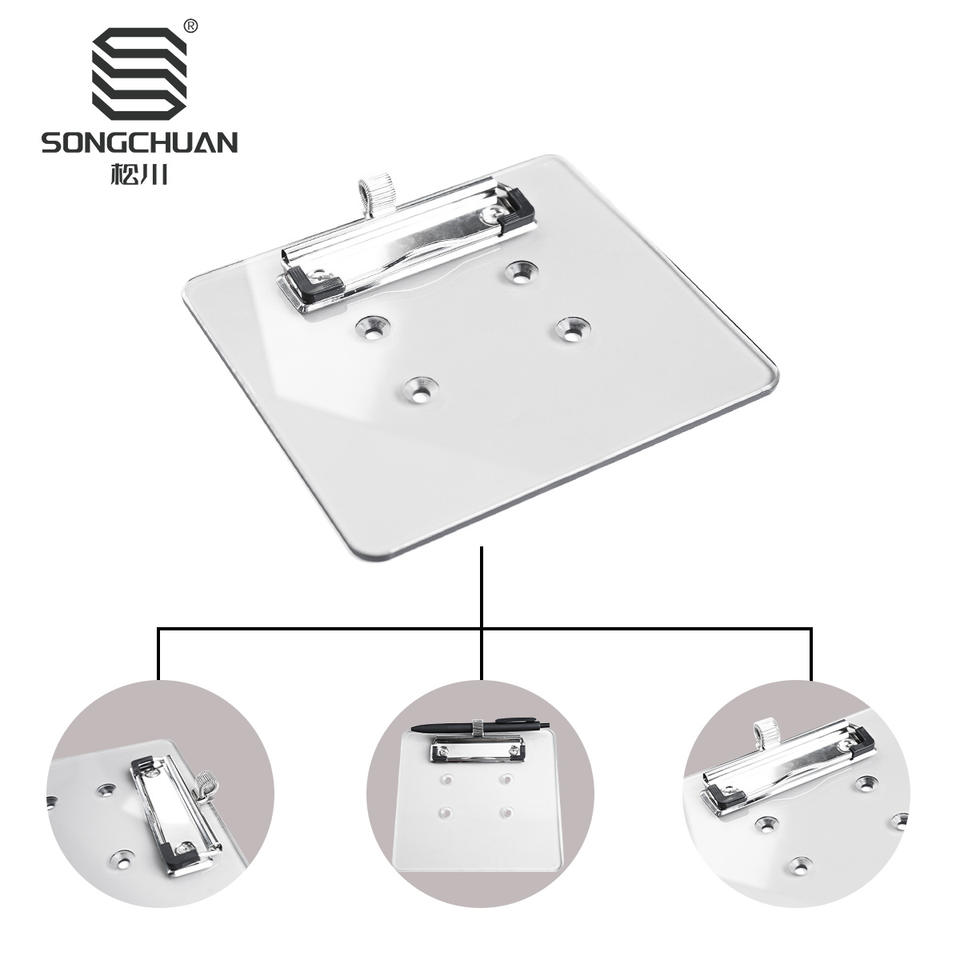 ®
SONGCHUAN
松川