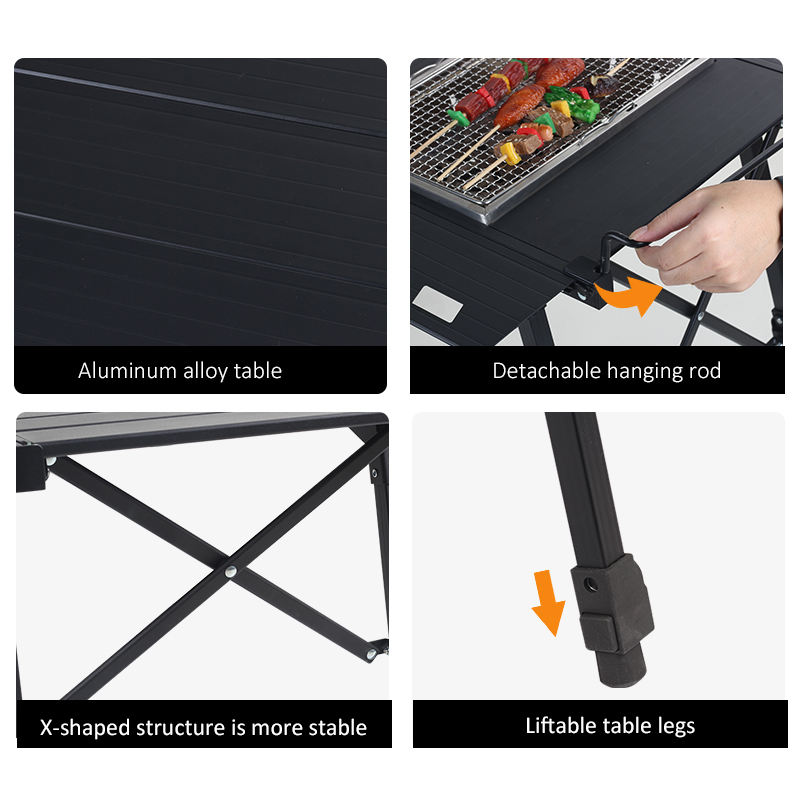 Aluminum alloy table

Detachable hanging rod

X-shaped structure is more stable

Liftable table legs