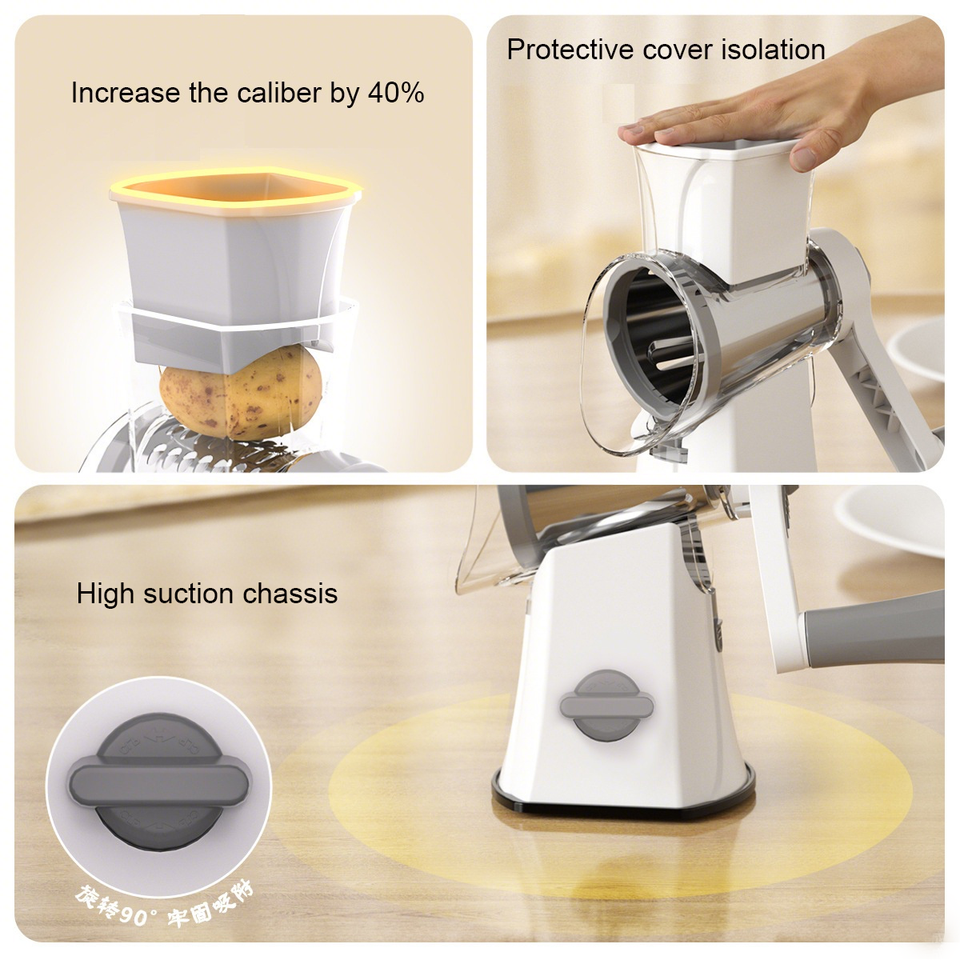 Increase the caliber by 40%

Protective cover isolation

High suction chassis

旋转90° 牢固吸附